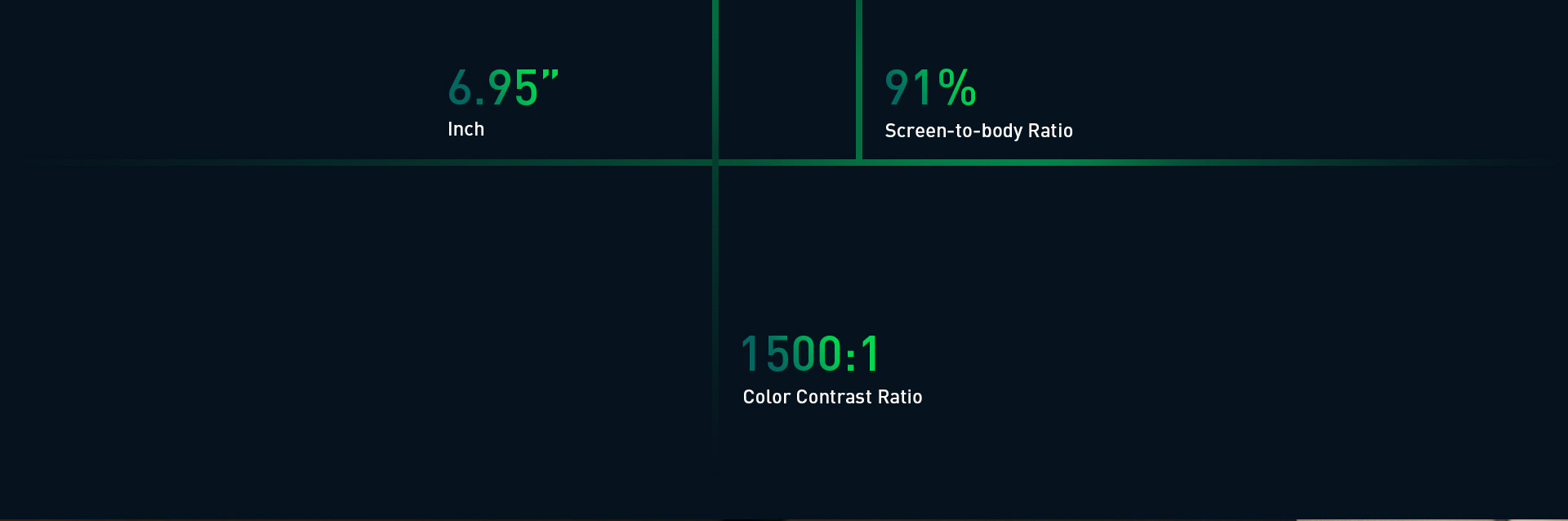 6.95"
Inch

91%
Screen-to-body Ratio

1500:1
Color Contrast Ratio