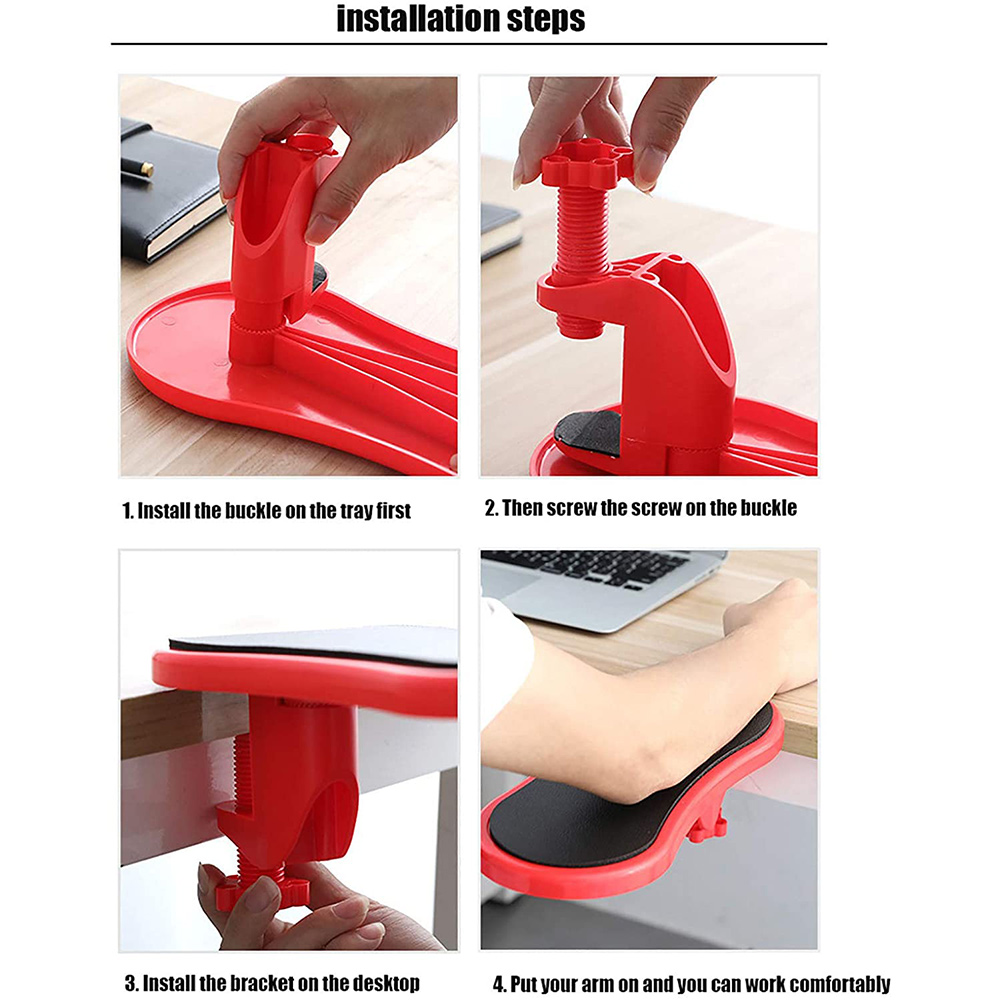 installation steps

1. Install the buckle on the tray first

2. Then screw the screw on the buckle

3. Install the bracket on the desktop

4. Put your arm on and you can work comfortably