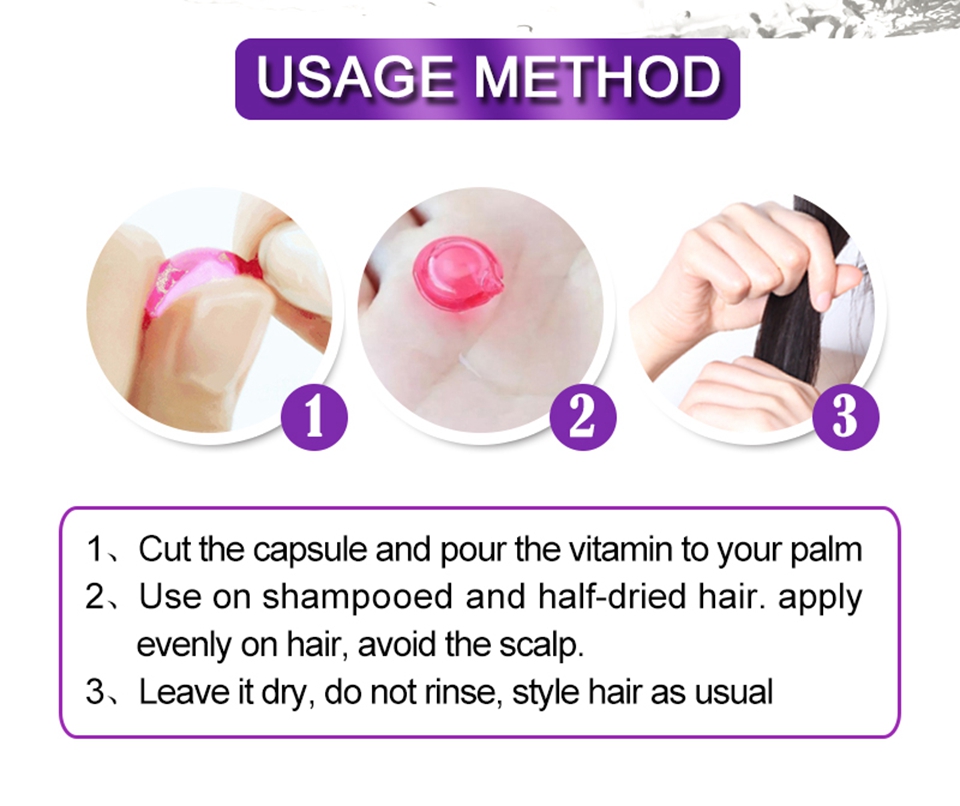 USAGE METHOD

1

2

3

1、Cut the capsule and pour the vitamin to your palm
2、Use on shampooed and half-dried hair. apply evenly on hair, avoid the scalp.
3、Leave it dry, do not rinse, style hair as usual