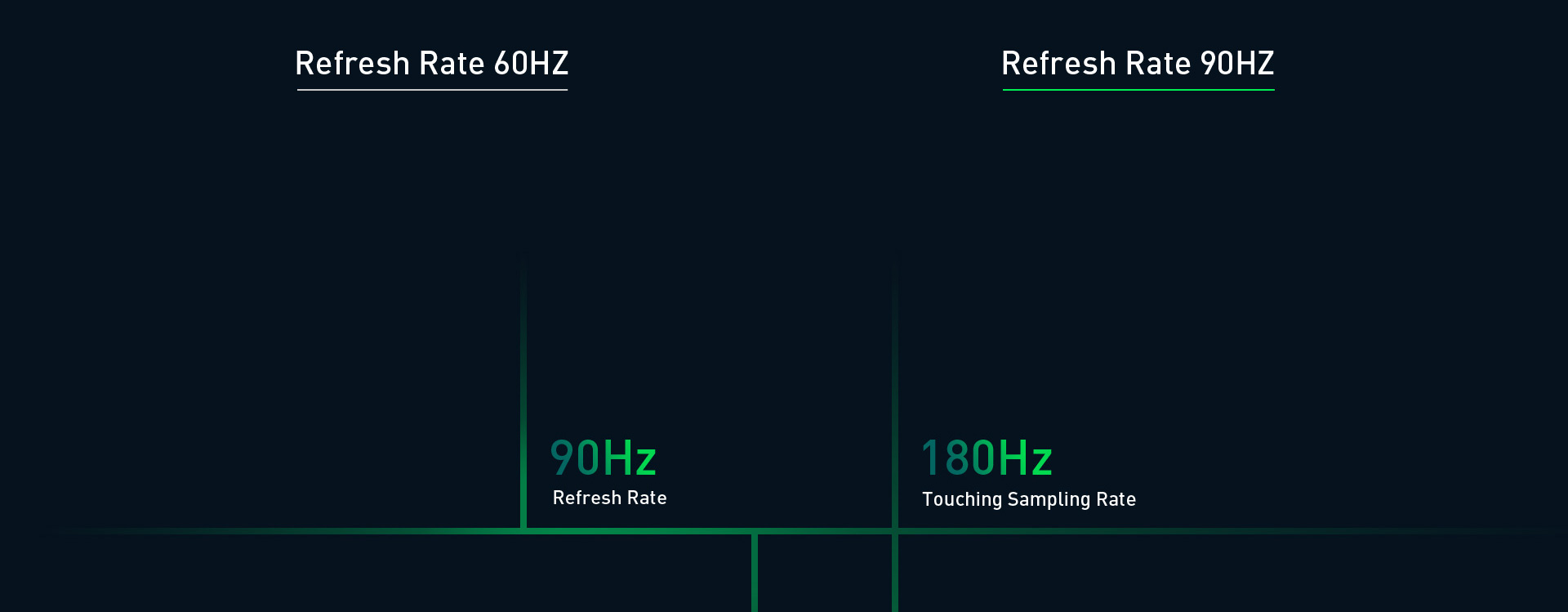 Refresh Rate 60HZ

Refresh Rate 90HZ

90Hz
Refresh Rate

180Hz
Touching Sampling Rate