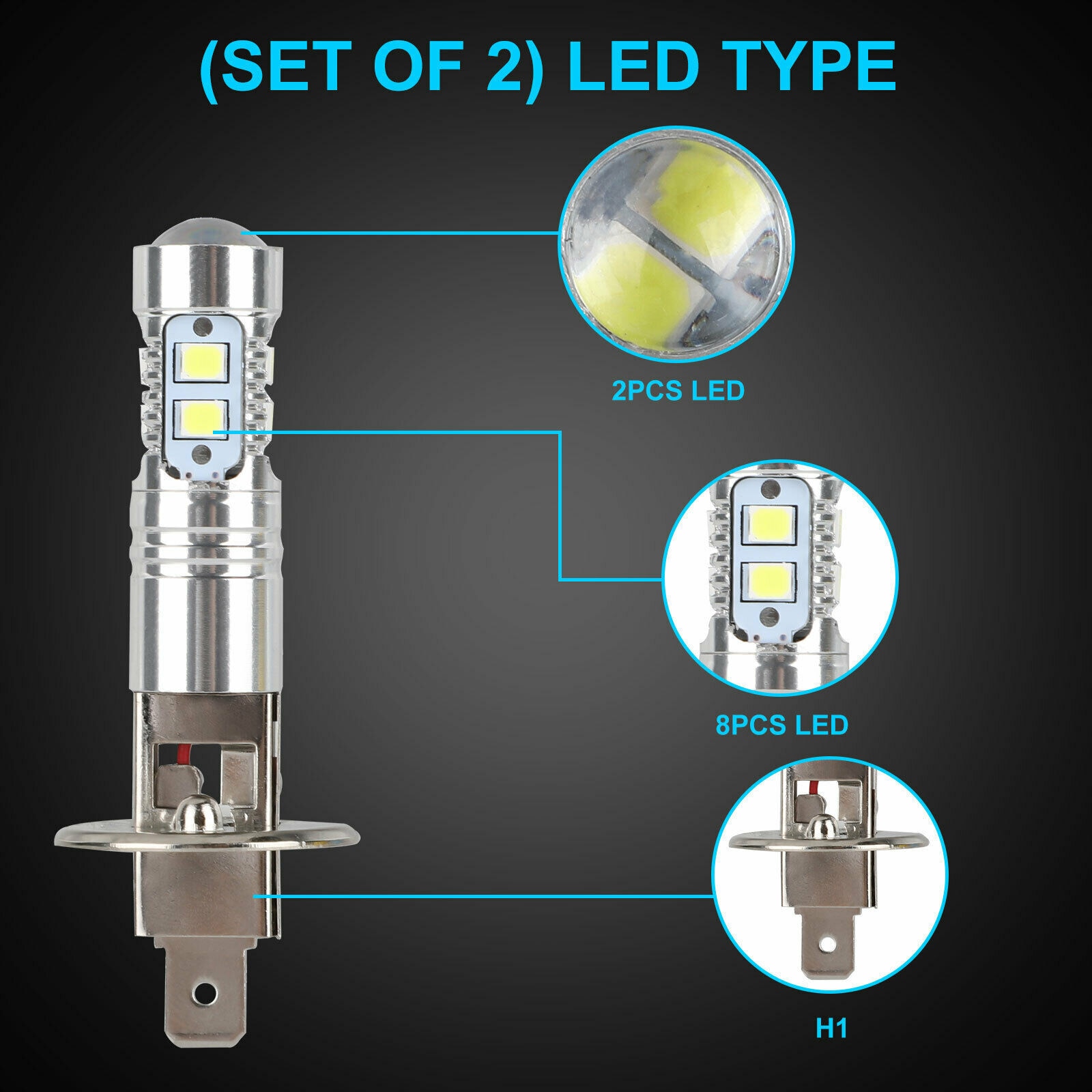 (SET OF 2) LED TYPE

2PCS LED

8PCS LED

H1