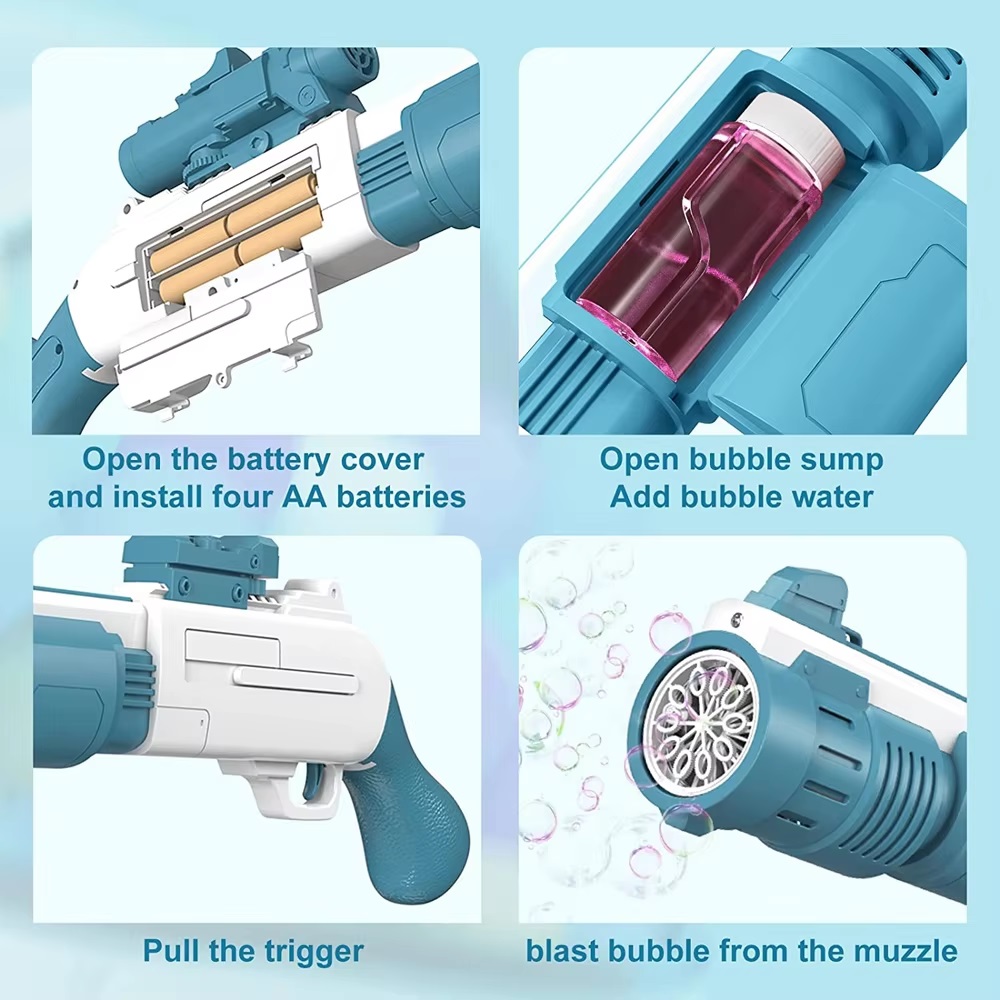 Open the battery cover and install four AA batteries

Open bubble sump
Add bubble water

Pull the trigger

blast bubble from the muzzle