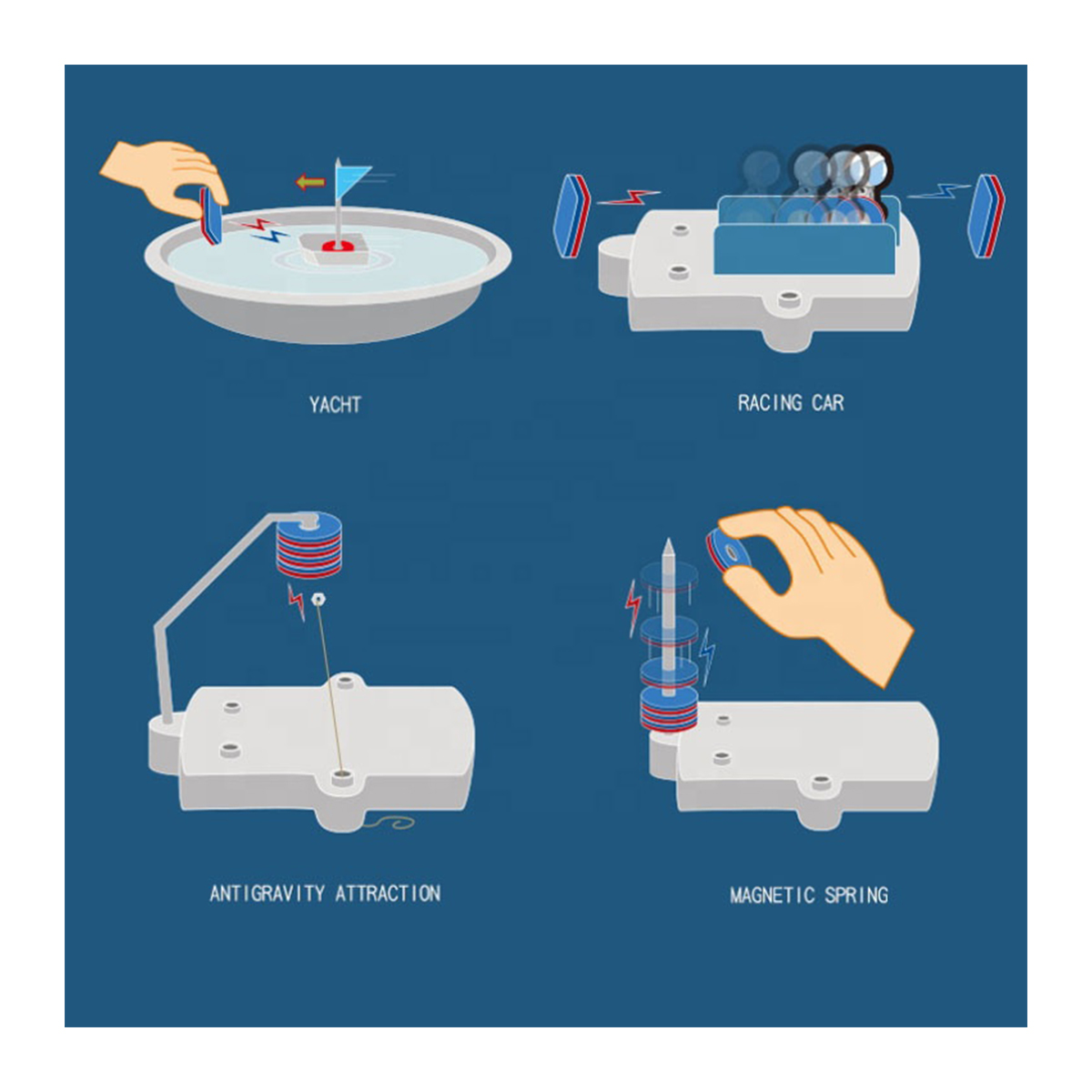 YACHT

RACING CAR

ANTIGRAVITY ATTRACTION

MAGNETIC SPRING