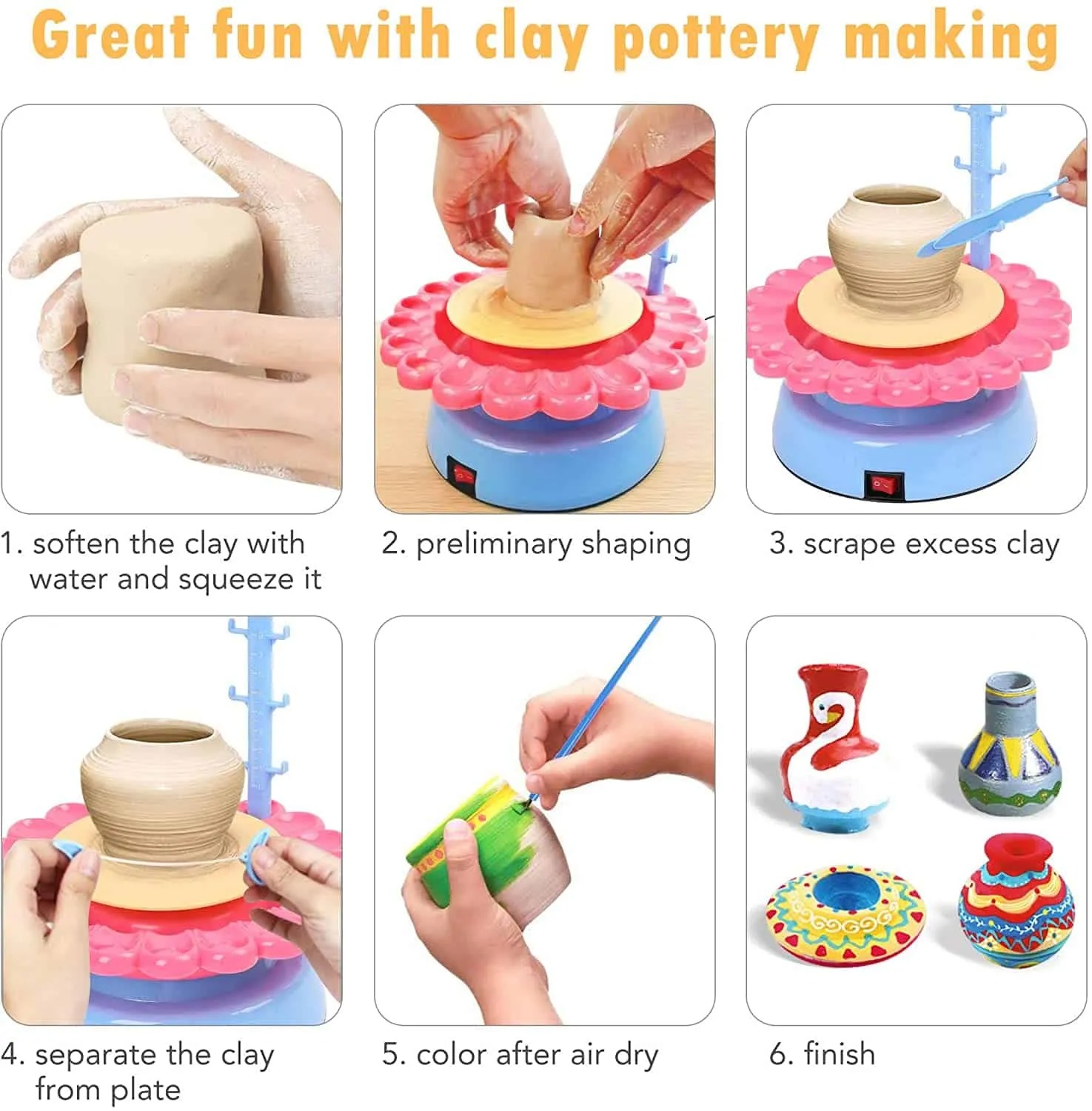 Great fun with clay pottery making

1. soften the clay with water and squeeze it

2. preliminary shaping

3. scrape excess clay

4. separate the clay from plate

5. color after air dry

6. finish