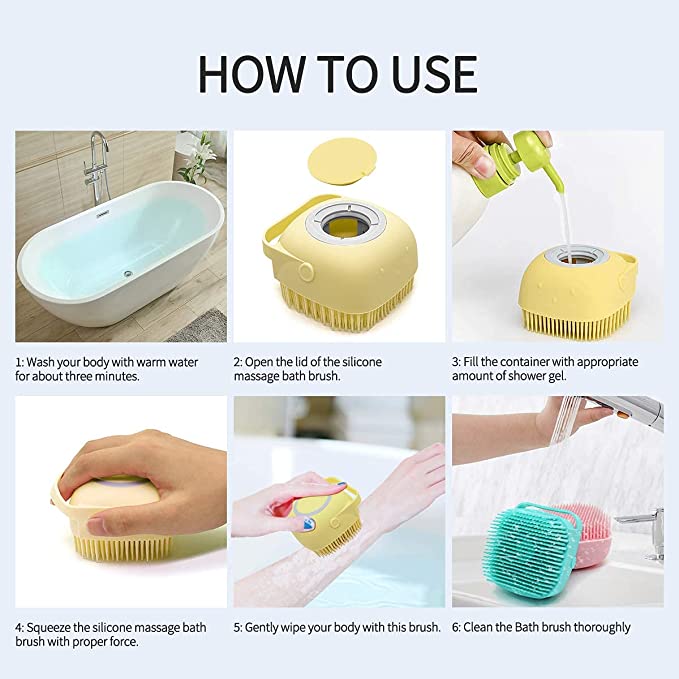 HOW TO USE

1: Wash your body with warm water for about three minutes.

2: Open the lid of the silicone massage bath brush.

3: Fill the container with appropriate amount of shower gel.

4: Squeeze the silicone massage bath brush with proper force.

5: Gently wipe your body with this brush.

6: Clean the Bath brush thoroughly