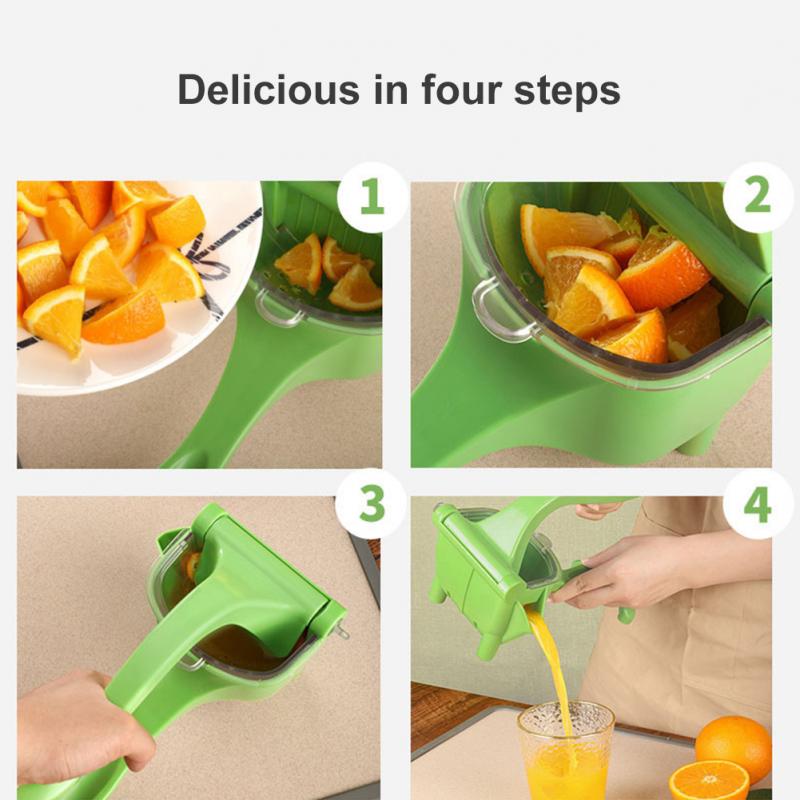 Delicious in four steps

1

2

3

4