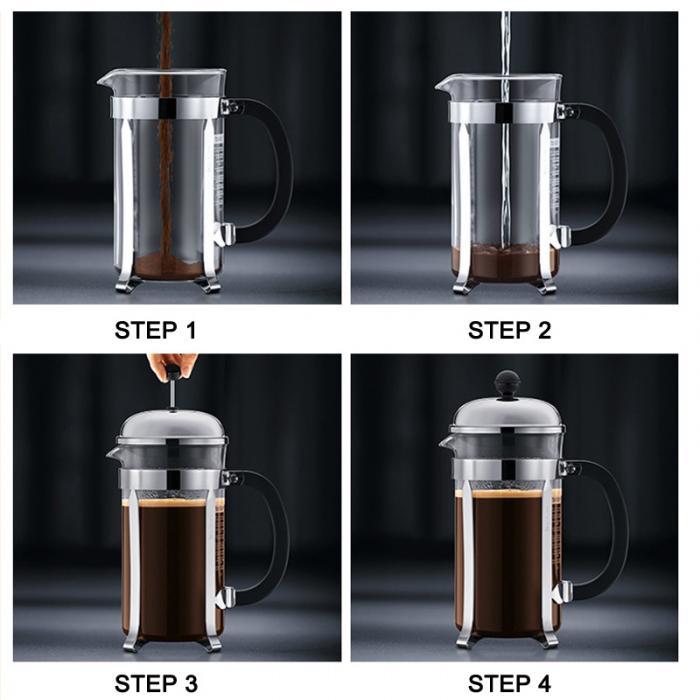 STEP 1

STEP 2

STEP 3

STEP 4