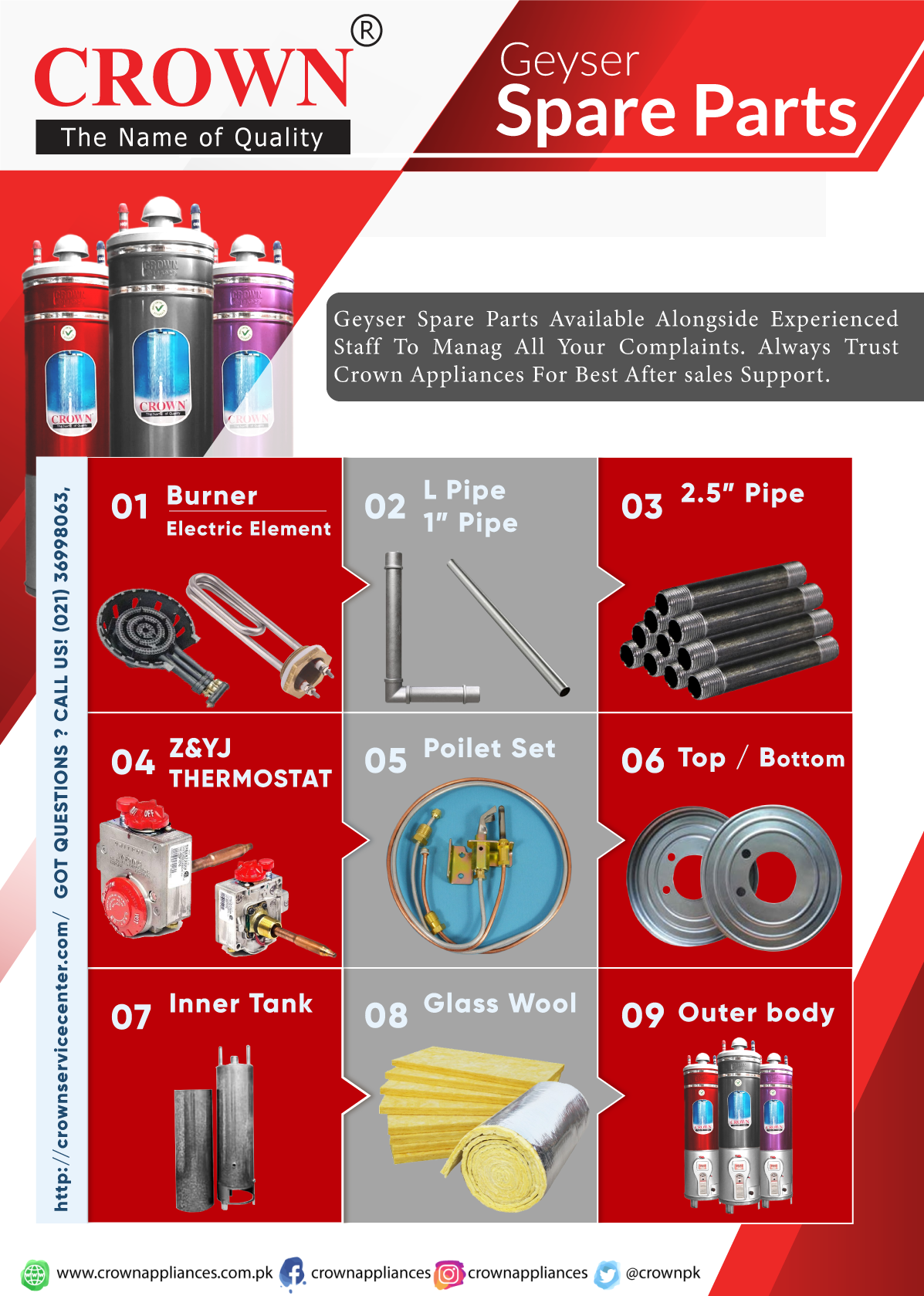 CROWN®
The Name of Quality

Geyser
Spare Parts

Geyser Spare Parts Available Alongside Experienced Staff To Manag All Your Complaints. Always Trust Crown Appliances For Best After sales Support.

http://crownservicecenter.com/ GOT QUESTIONS ? CALL US! (021) 36998063,

01 Burner
Electric Element

02 L Pipe
1" Pipe

03 2.5" Pipe

04 Z&YJ THERMOSTAT

05 Poilet Set

06 Top / Bottom

07 Inner Tank

08 Glass Wool

09 Outer body

www.crownappliances.com.pk crownappliances crownappliances @crownpk