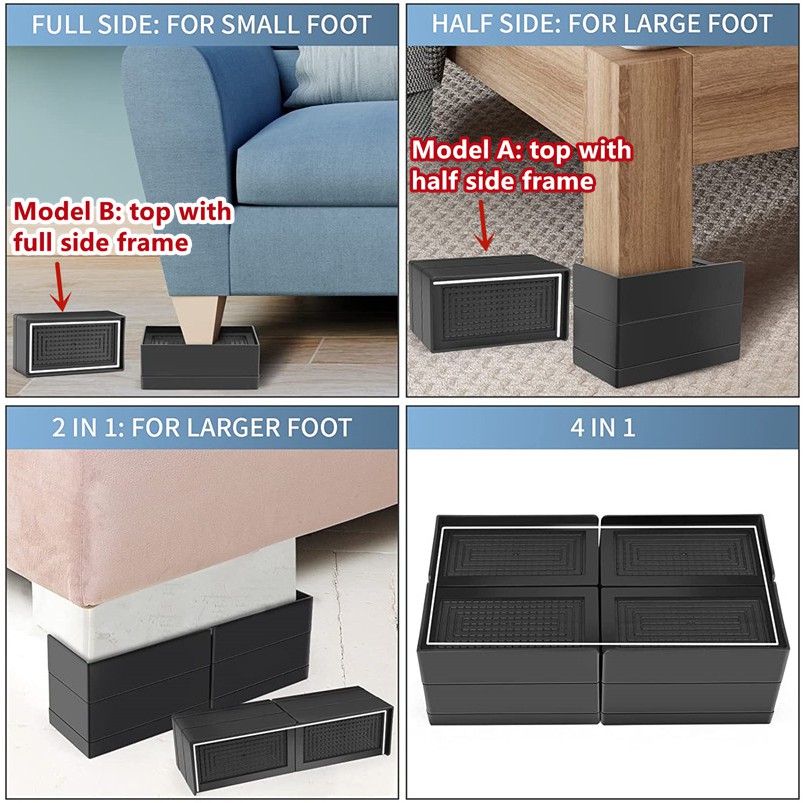 FULL SIDE: FOR SMALL FOOT

Model B: top with full side frame

HALF SIDE: FOR LARGE FOOT

Model A: top with half side frame

2 IN 1: FOR LARGER FOOT

4 IN 1