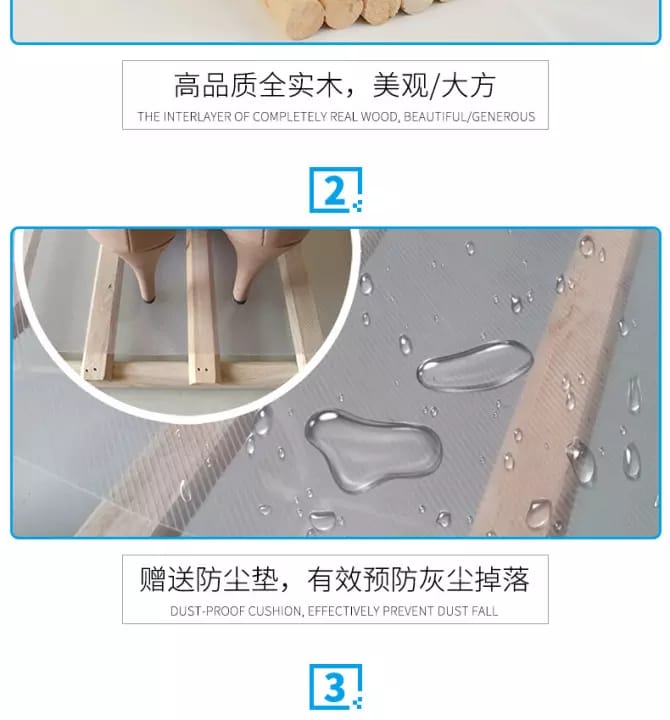 高品质全实木，美观/大方

THE INTERLAYER OF COMPLETELY REAL WOOD, BEAUTIFUL/GENEROUS

2

赠送防尘垫，有效预防灰尘掉落

DUST-PROOF CUSHION, EFFECTIVELY PREVENT DUST FALL

3