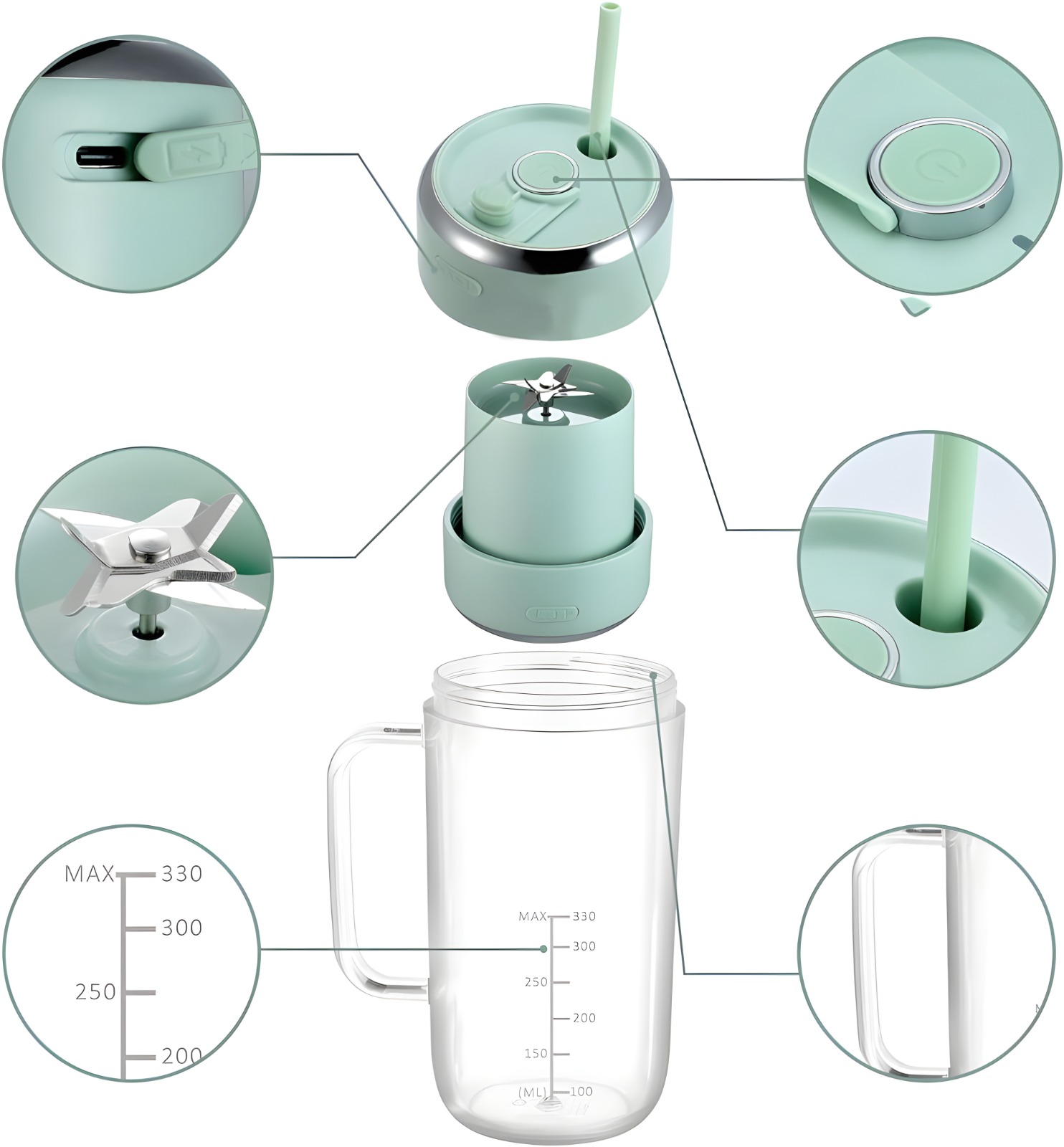 MAX 330
300
250
200

MAX 330
300
250
200
150
(ML) 100