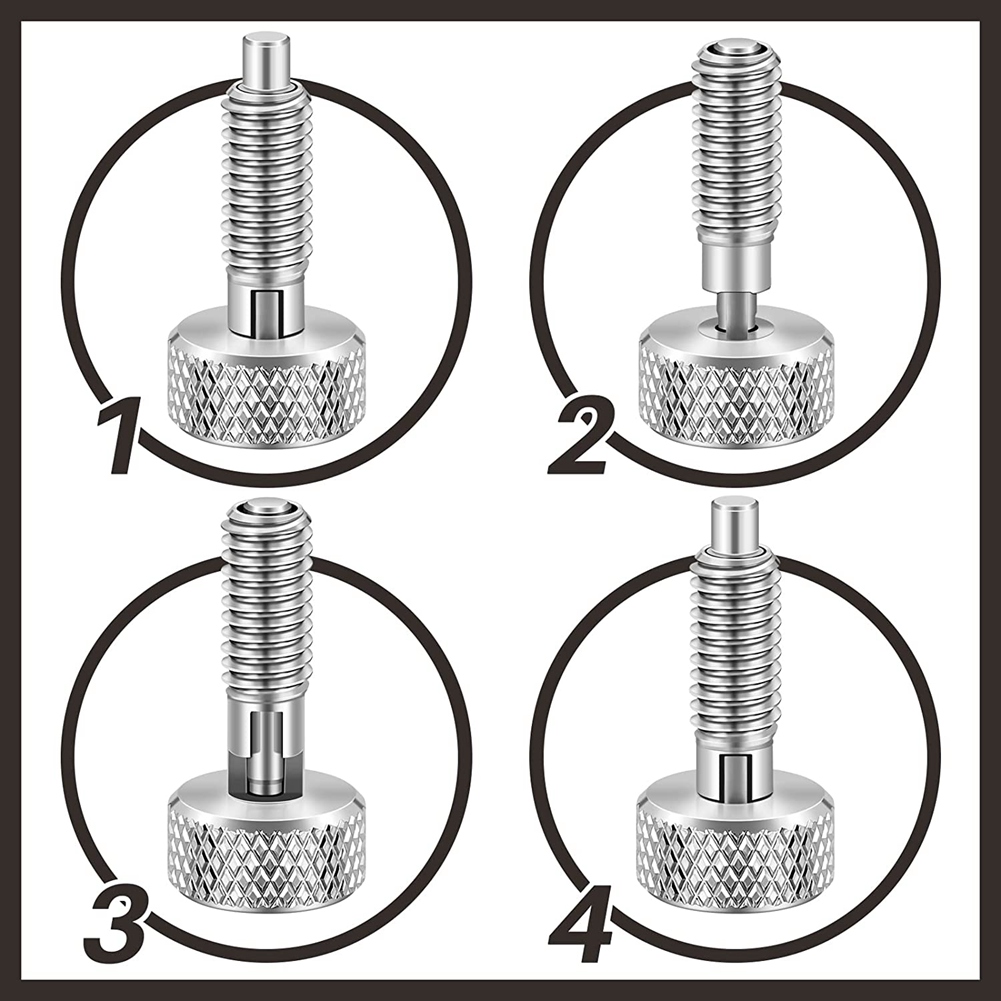 1

2

3

4