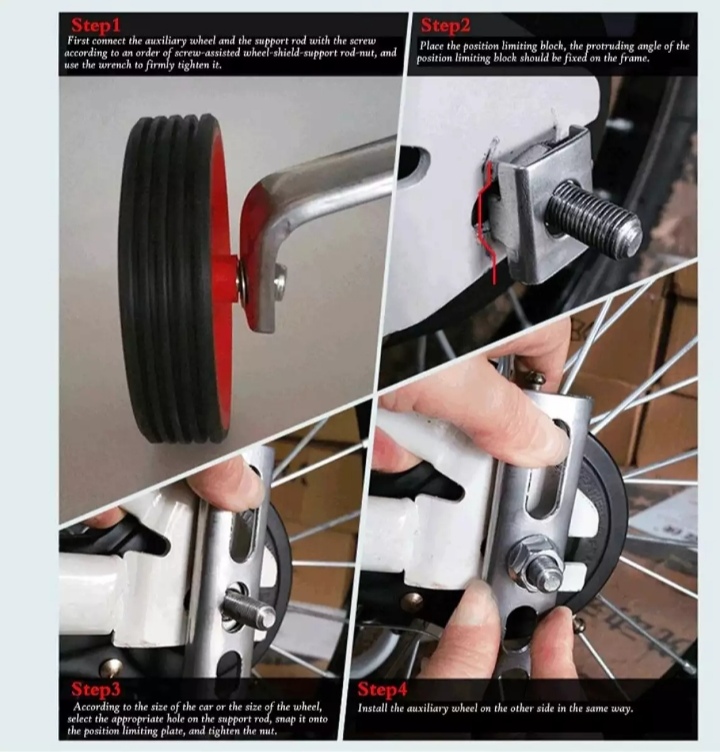 Step1
First connect the auxiliary wheel and the support rod with the screw according to an order of screw-assisted wheel-shield-support rod-nut, and use the wrench to firmly tighten it.

Step2
Place the position limiting block, the protruding angle of the position limiting block should be fixed on the frame.

Step3
According to the size of the car or the size of the wheel, select the appropriate hole on the support rod, snap it onto the position limiting plate, and tighten the nut.

Step4
Install the auxiliary wheel on the other side in the same way.