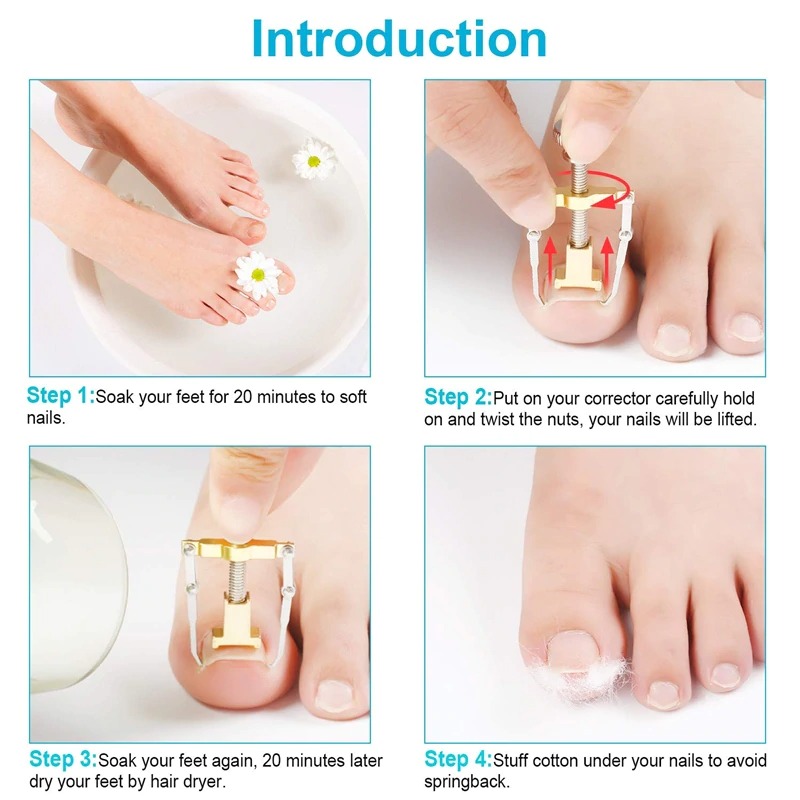 Introduction

Step 1:Soak your feet for 20 minutes to soft nails.

Step 2:Put on your corrector carefully hold on and twist the nuts, your nails will be lifted.

Step 3:Soak your feet again, 20 minutes later dry your feet by hair dryer.

Step 4:Stuff cotton under your nails to avoid springback.