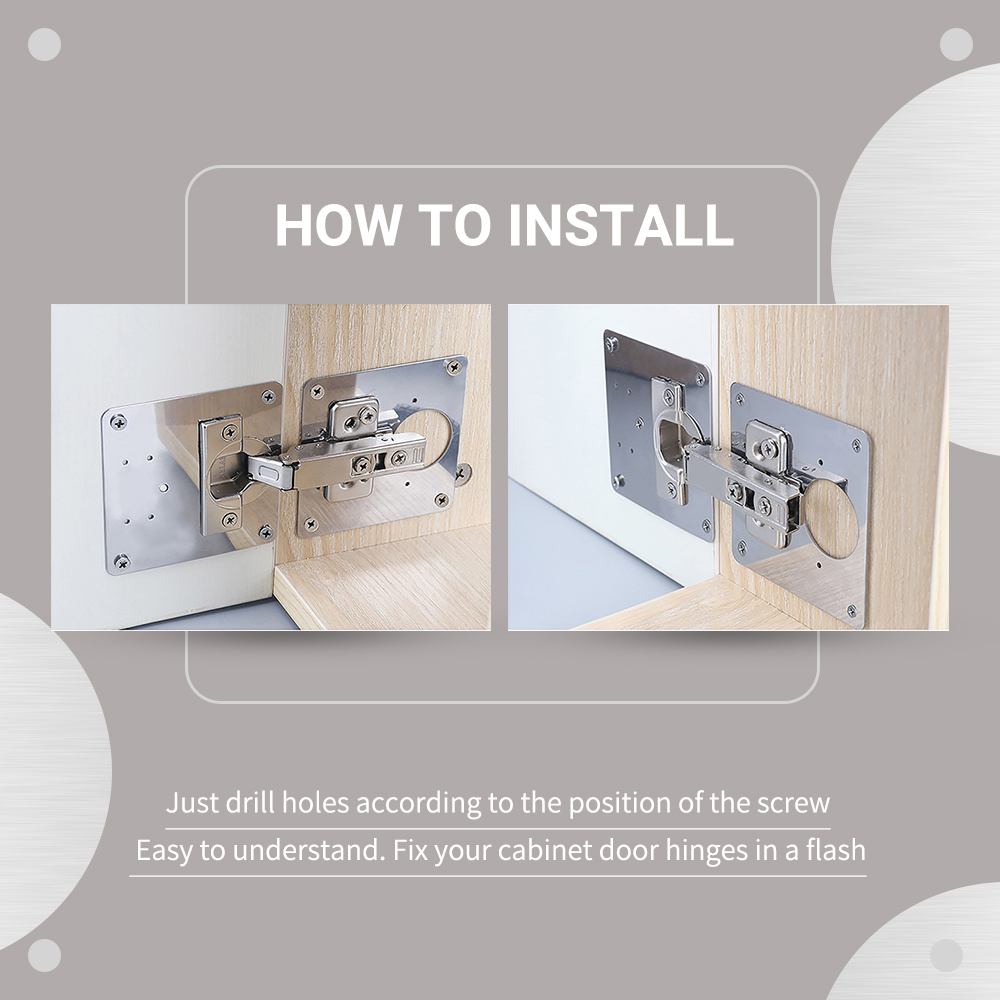 HOW TO INSTALL

Just drill holes according to the position of the screw

Easy to understand. Fix your cabinet door hinges in a flash