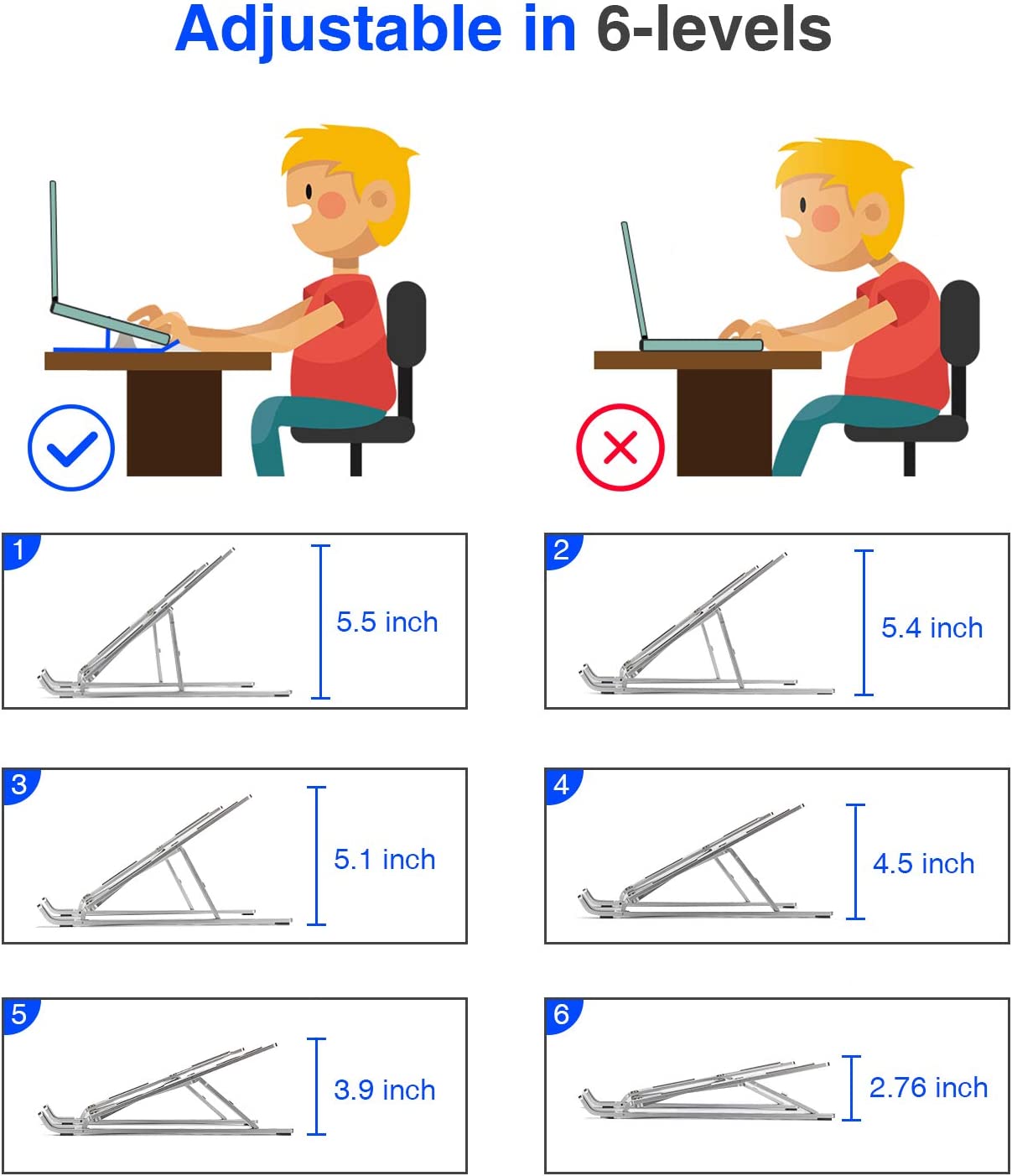 Adjustable in 6-levels

1
5.5 inch

2
5.4 inch

3
5.1 inch

4
4.5 inch

5
3.9 inch

6
2.76 inch