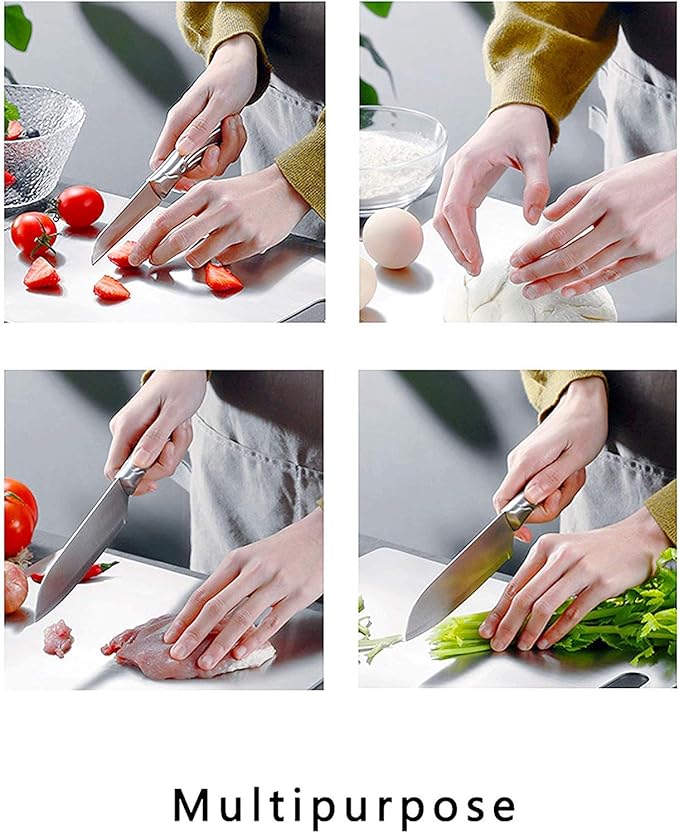 Multipurpose