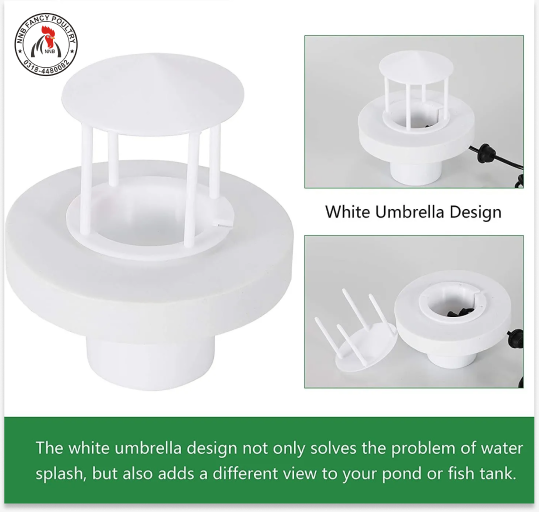 NNB FANCY POULTRY
NNB
0319-4480082

White Umbrella Design

The white umbrella design not only solves the problem of water splash, but also adds a different view to your pond or fish tank.