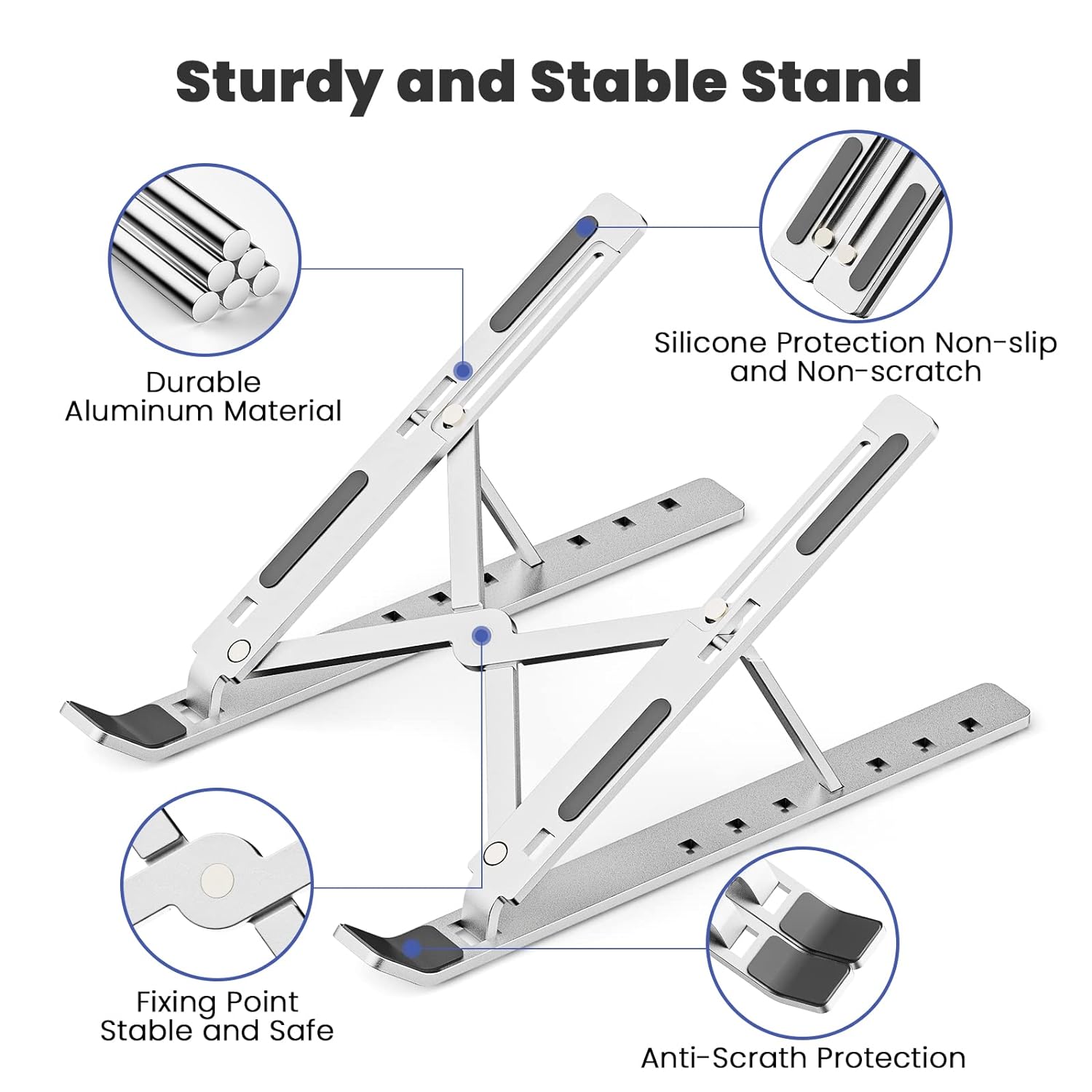 Sturdy and Stable Stand

Durable
Aluminum Material

Silicone Protection Non-slip
and Non-scratch

Fixing Point
Stable and Safe

Anti-Scrath Protection