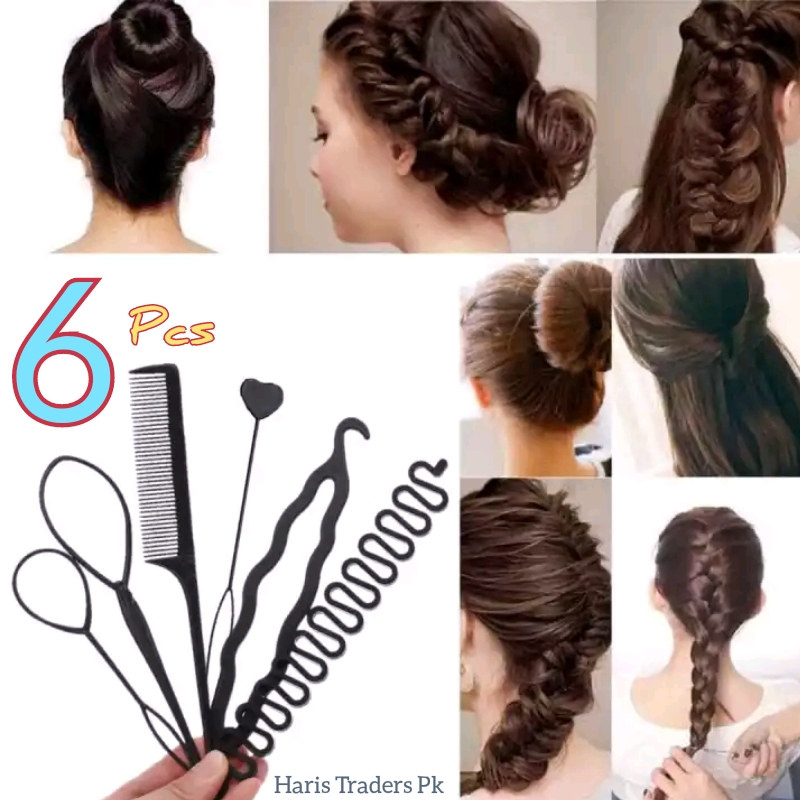 6 Pcs

Haris Traders Pk