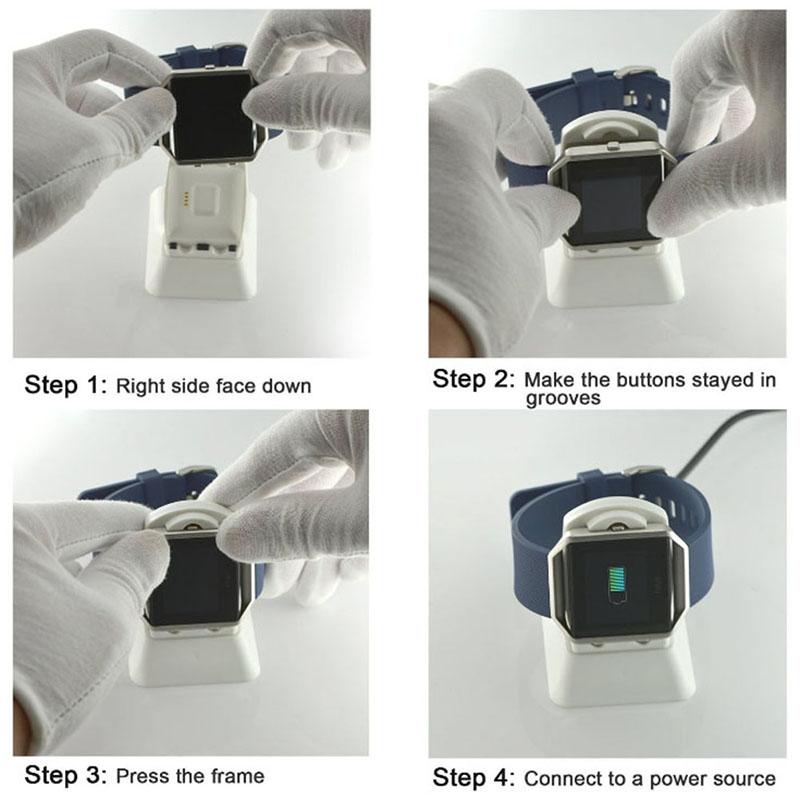 Step 1: Right side face down

Step 2: Make the buttons stayed in grooves

Step 3: Press the frame

Step 4: Connect to a power source