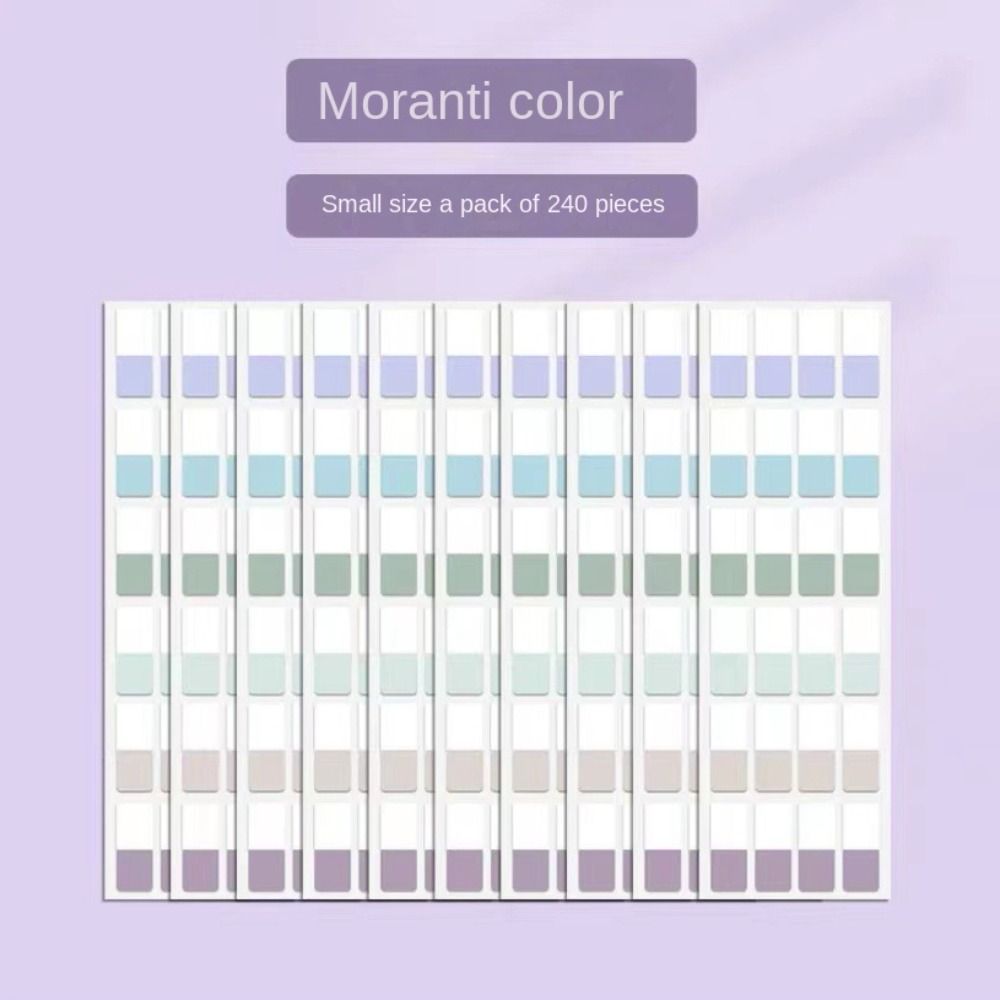 Moranti color

Small size a pack of 240 pieces