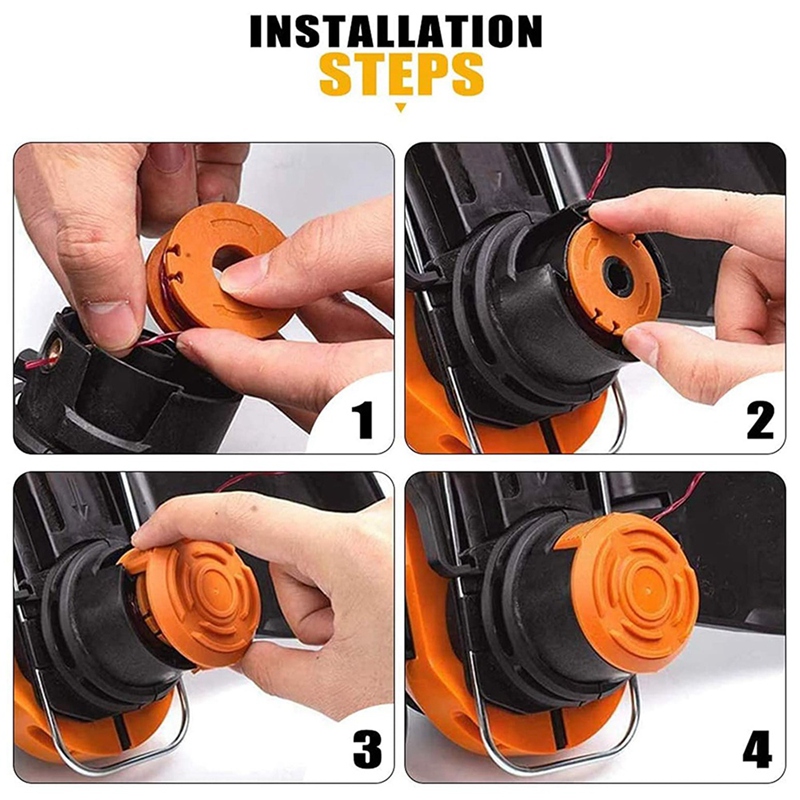 INSTALLATION STEPS

1

2

3

4