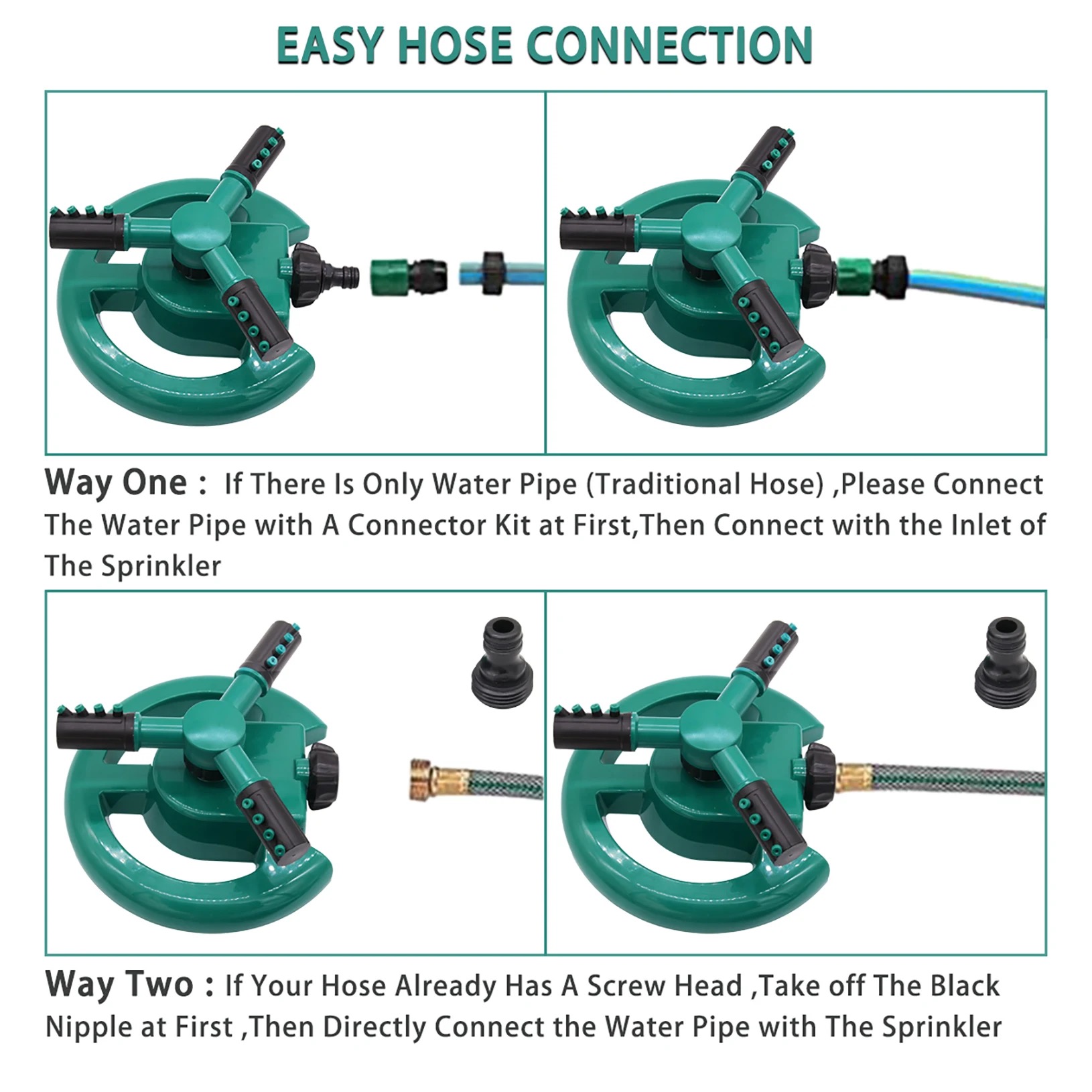 EASY HOSE CONNECTION

Way One : If There Is Only Water Pipe (Traditional Hose) ,Please Connect The Water Pipe with A Connector Kit at First,Then Connect with the Inlet of The Sprinkler

Way Two : If Your Hose Already Has A Screw Head ,Take off The Black Nipple at First ,Then Directly Connect the Water Pipe with The Sprinkler