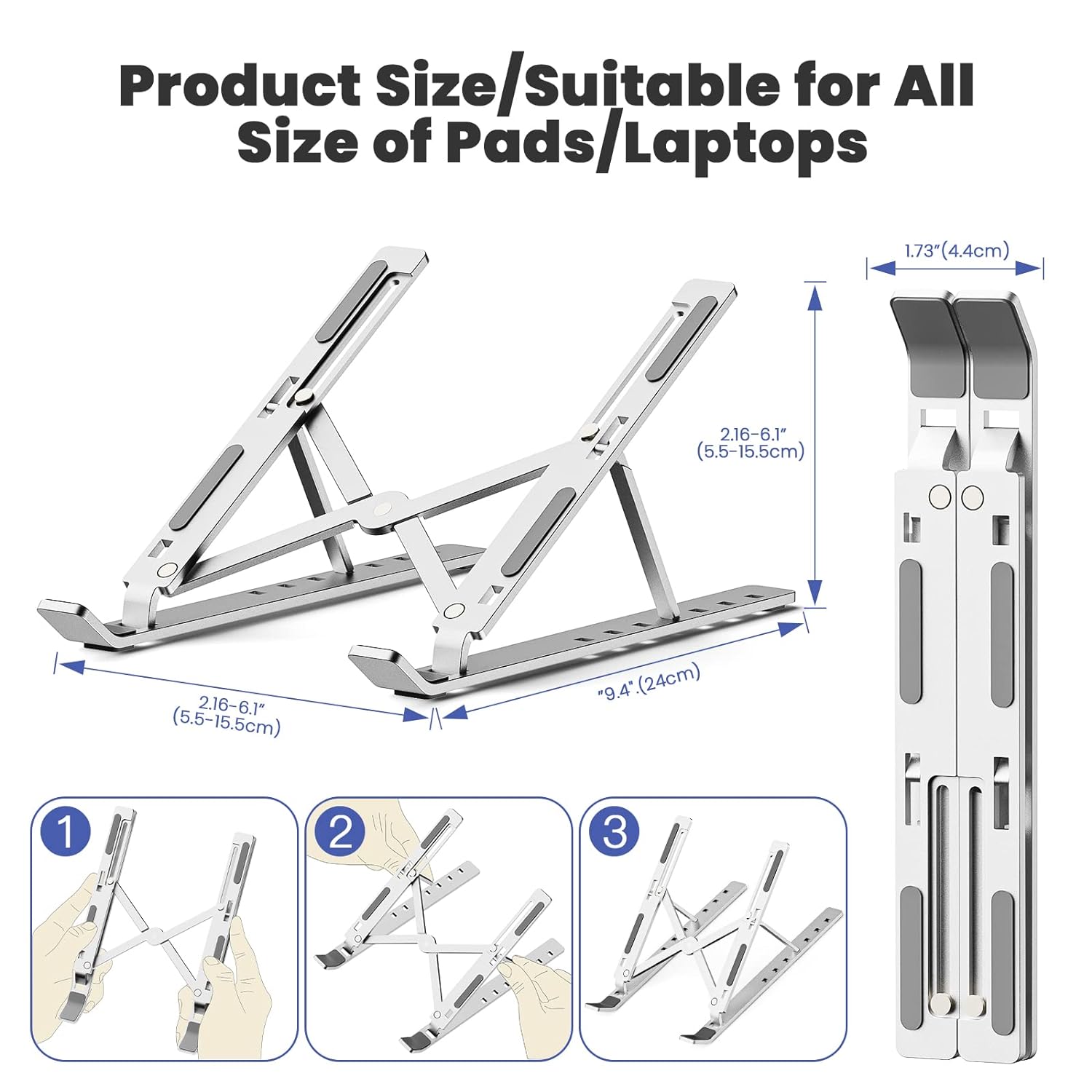 Product Size/Suitable for All Size of Pads/Laptops

1.73"(4.4cm)

2.16-6.1"
(5.5-15.5cm)

2.16-6.1"
(5.5-15.5cm)

"9.4".(24cm)

1

2

3