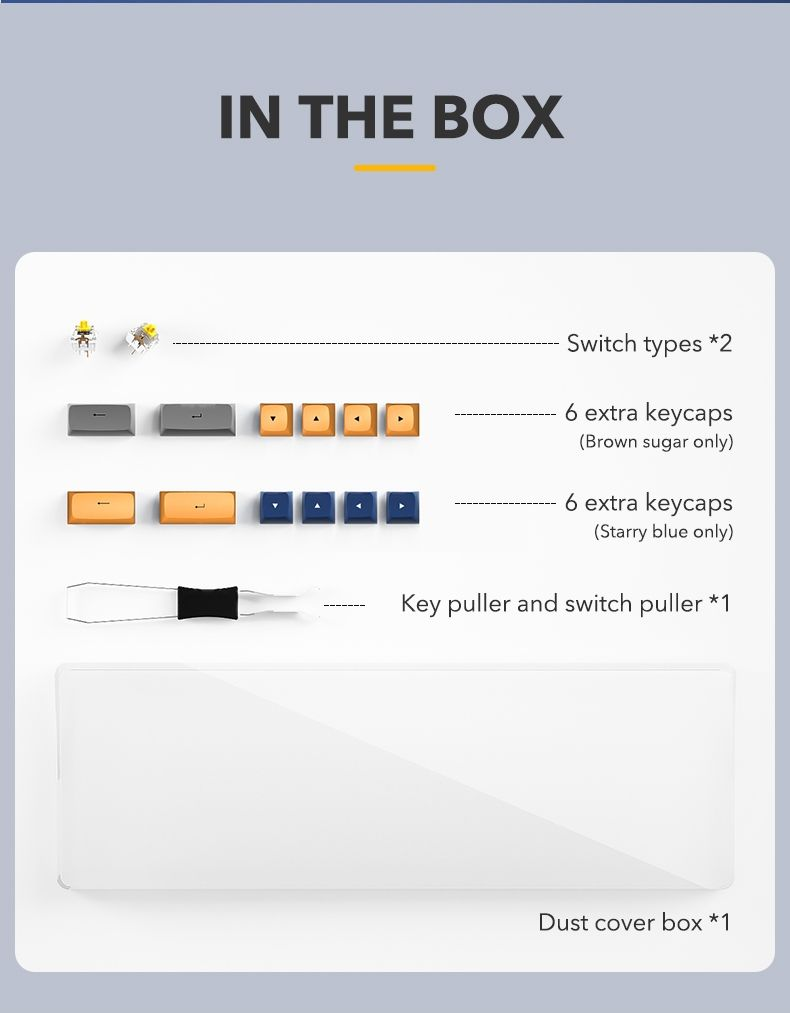 IN THE BOX

Switch types *2

6 extra keycaps
(Brown sugar only)

6 extra keycaps
(Starry blue only)

Key puller and switch puller *1

Dust cover box *1