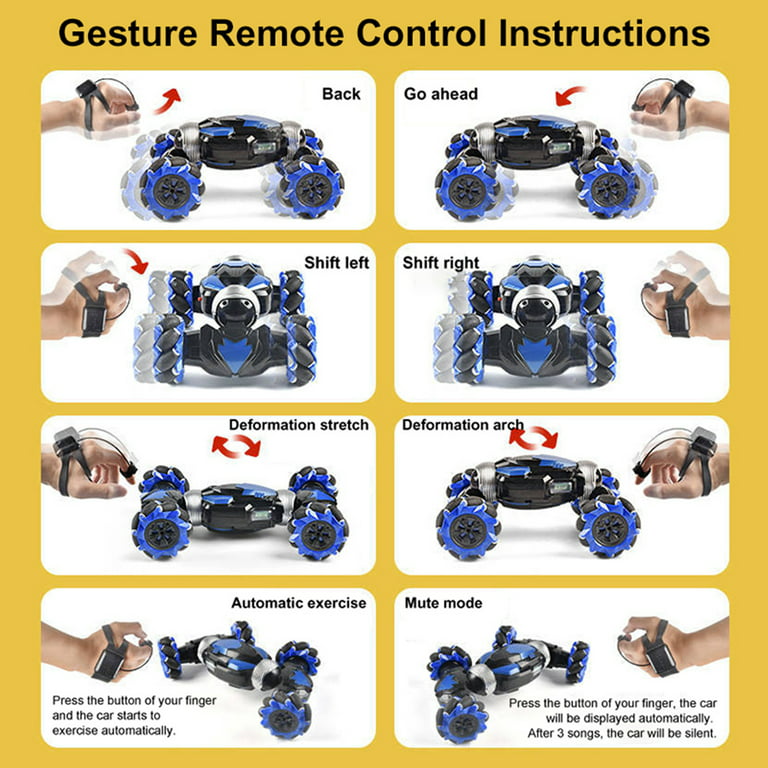 Gesture Remote Control Instructions

Back

Go ahead

Shift left

Shift right

Deformation stretch

Deformation arch

Automatic exercise

Press the button of your finger and the car starts to exercise automatically.

Mute mode

Press the button of your finger, the car will be displayed automatically. After 3 songs, the car will be silent.