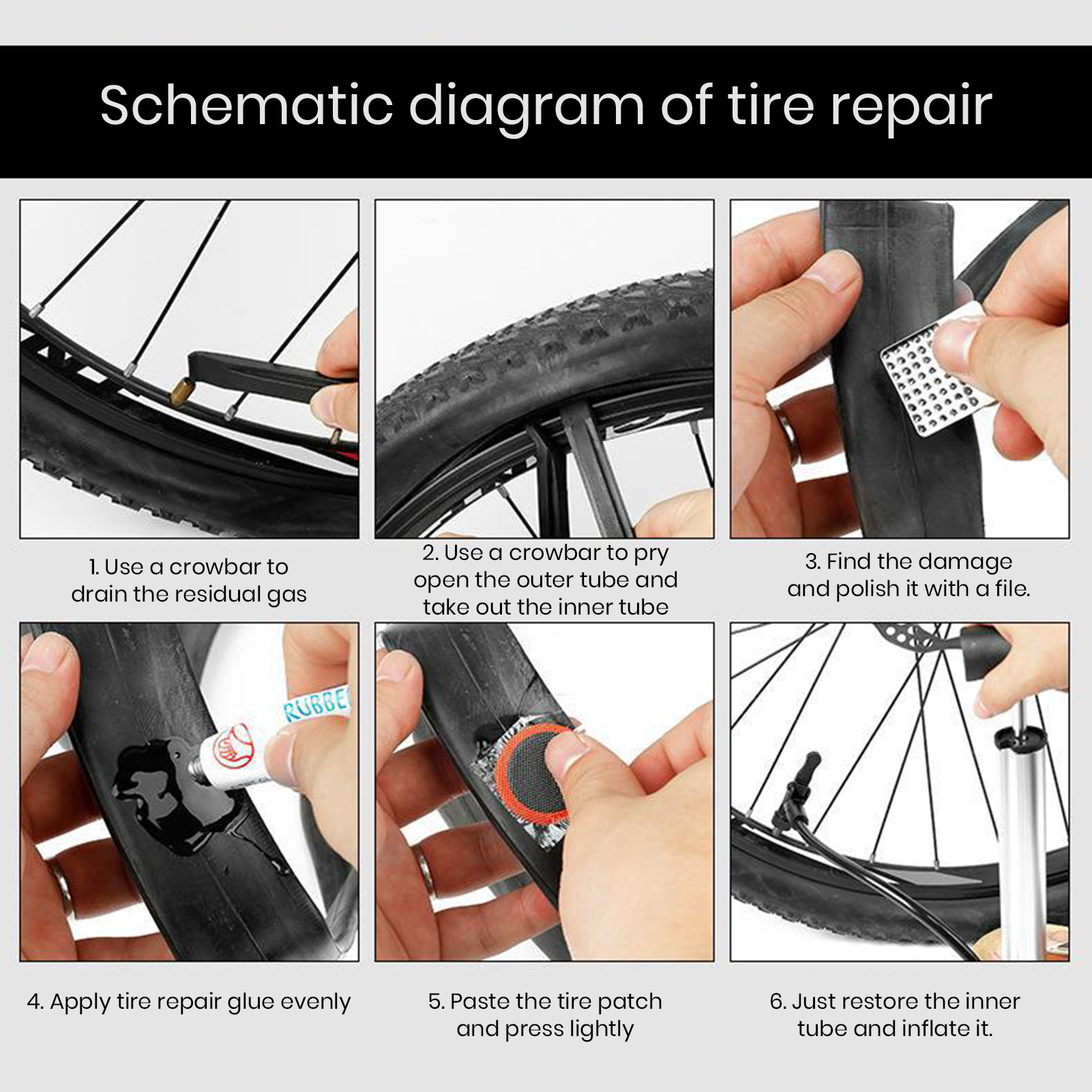 Schematic diagram of tire repair

1. Use a crowbar to drain the residual gas

2. Use a crowbar to pry open the outer tube and take out the inner tube

3. Find the damage and polish it with a file.

RUBBE

4. Apply tire repair glue evenly

5. Paste the tire patch and press lightly

6. Just restore the inner tube and inflate it.