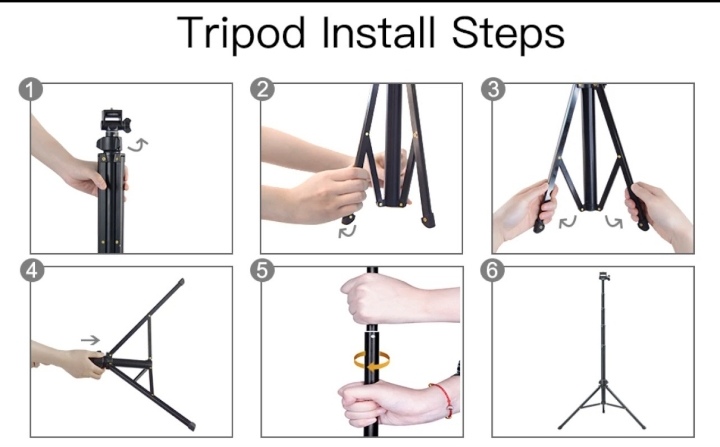 Tripod Install Steps

1

2

3

4

5

6