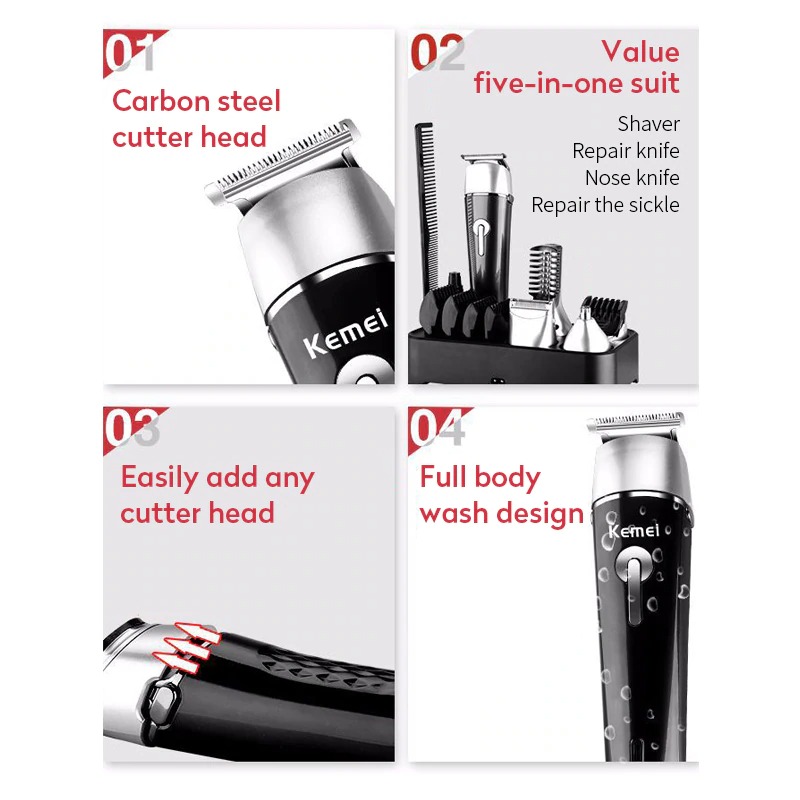 01
Carbon steel cutter head

Kemei

02
Value five-in-one suit

Shaver
Repair knife
Nose knife
Repair the sickle

03
Easily add any cutter head

04
Full body wash design

Kemei