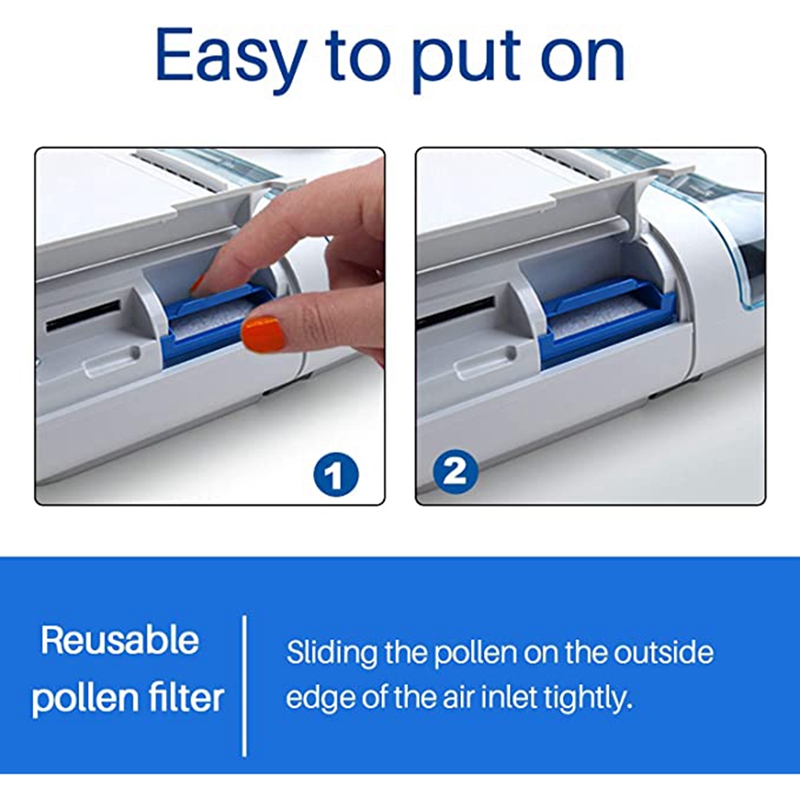 Easy to put on

1

2

Reusable pollen filter

Sliding the pollen on the outside edge of the air inlet tightly.