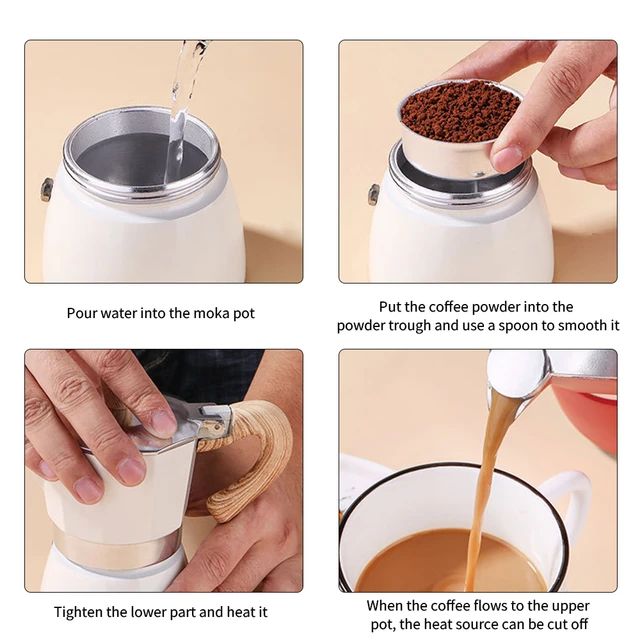 Pour water into the moka pot

Put the coffee powder into the powder trough and use a spoon to smooth it

Tighten the lower part and heat it

When the coffee flows to the upper pot, the heat source can be cut off