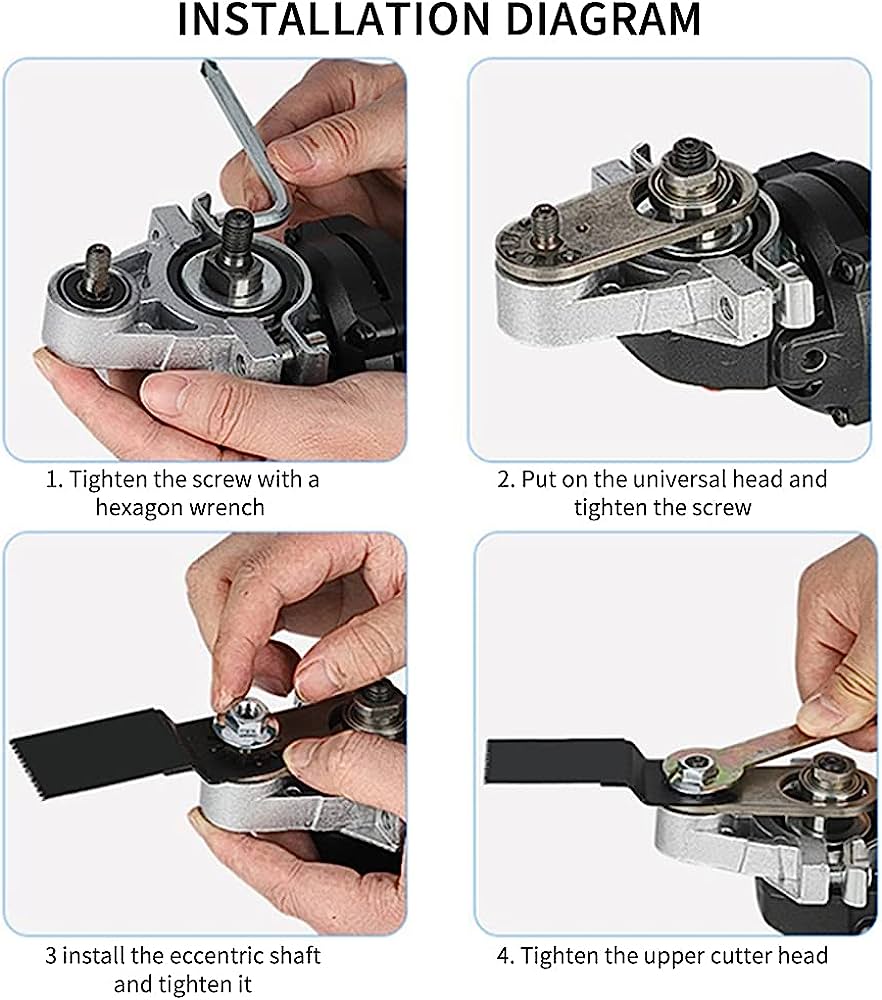 INSTALLATION DIAGRAM

1. Tighten the screw with a hexagon wrench

2. Put on the universal head and tighten the screw

3 install the eccentric shaft and tighten it

4. Tighten the upper cutter head