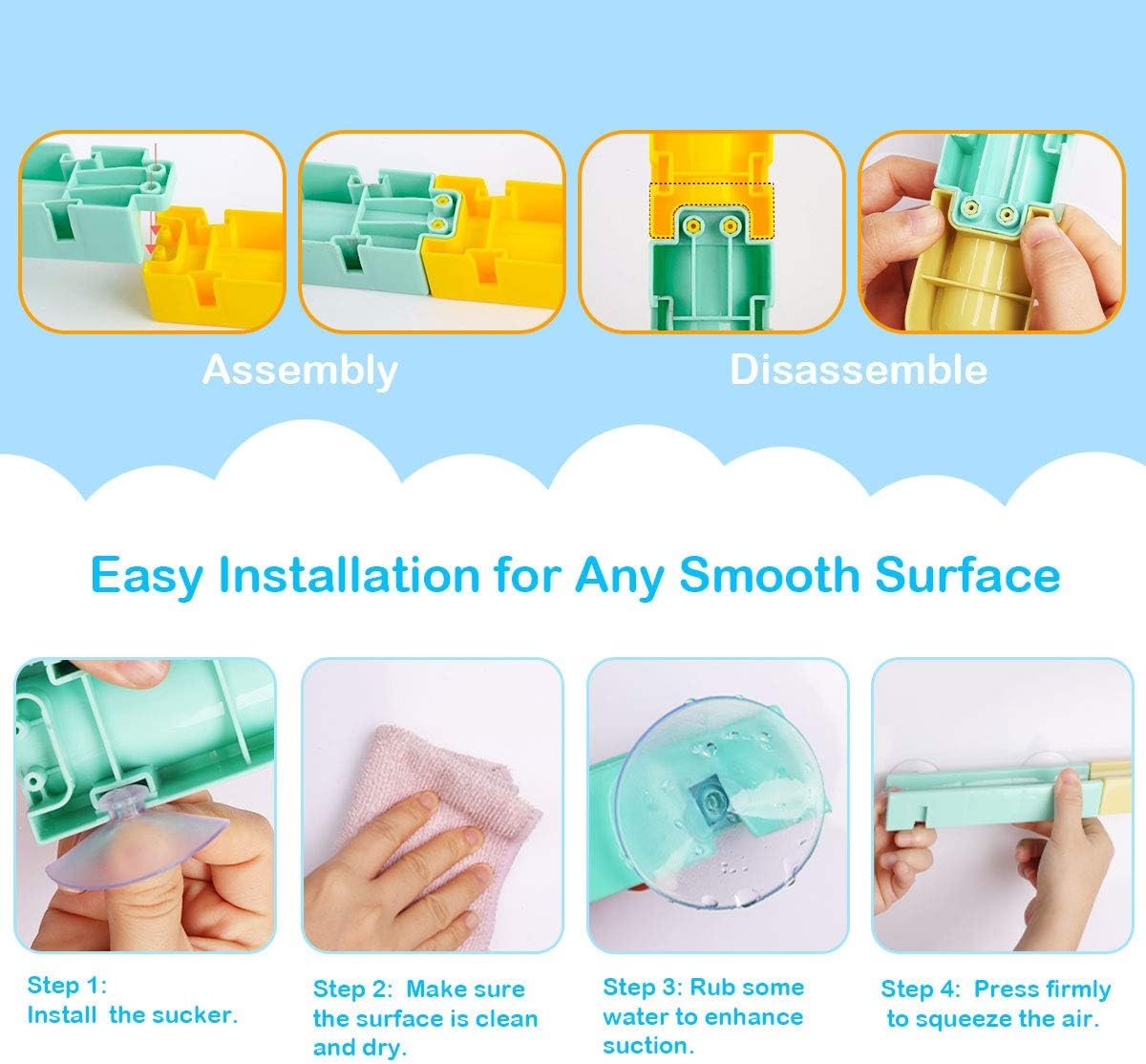 Assembly

Disassemble

Easy Installation for Any Smooth Surface

Step 1:
Install the sucker.

Step 2: Make sure the surface is clean and dry.

Step 3: Rub some water to enhance suction.

Step 4: Press firmly to squeeze the air.