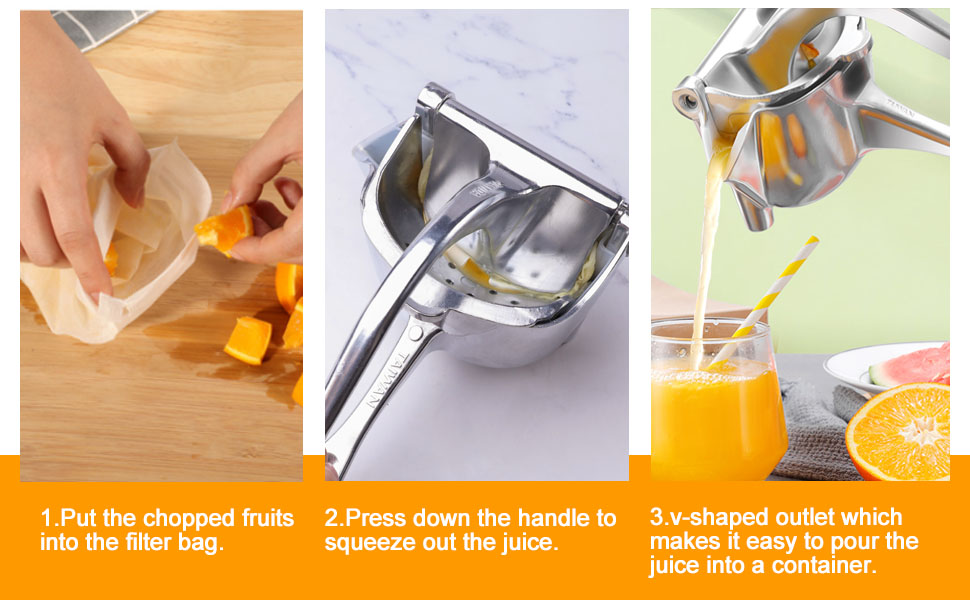 TAIWAN

1.Put the chopped fruits into the filter bag.

2.Press down the handle to squeeze out the juice.

3.v-shaped outlet which makes it easy to pour the juice into a container.