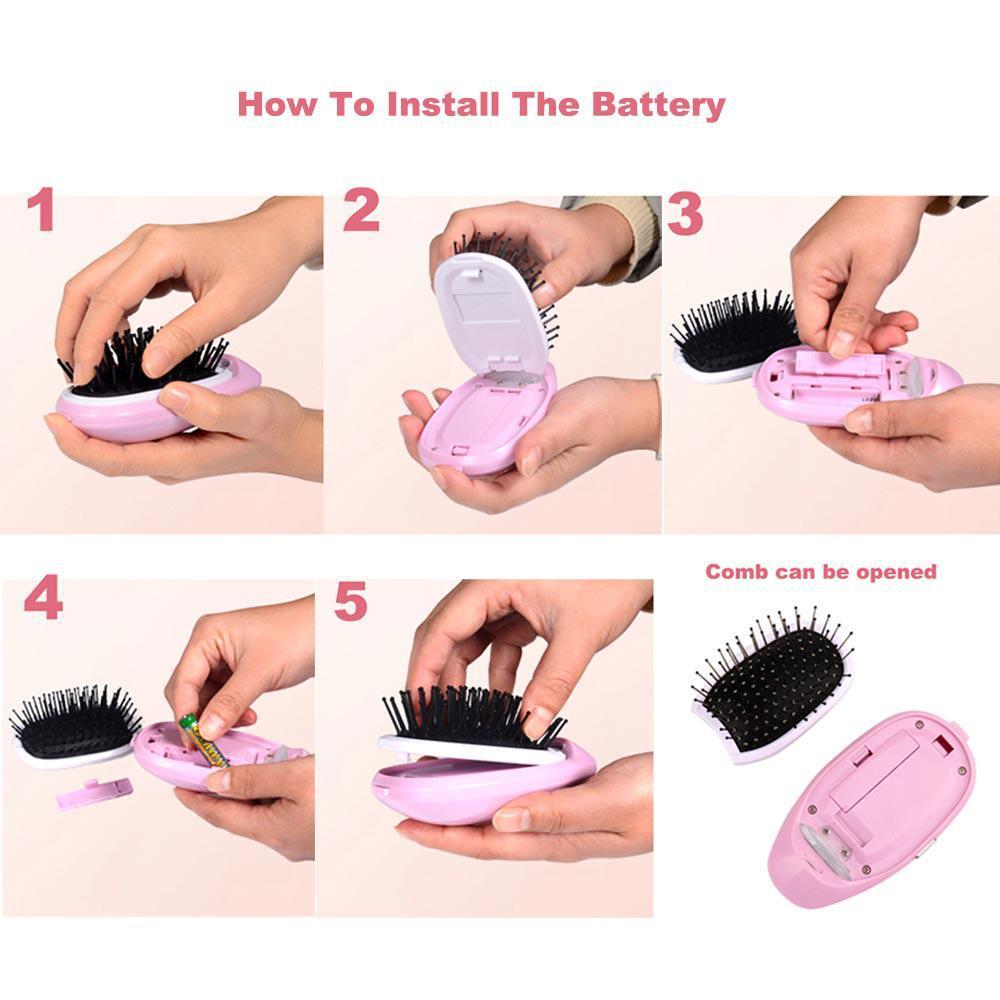 How To Install The Battery

1

2

3

4

5

Comb can be opened