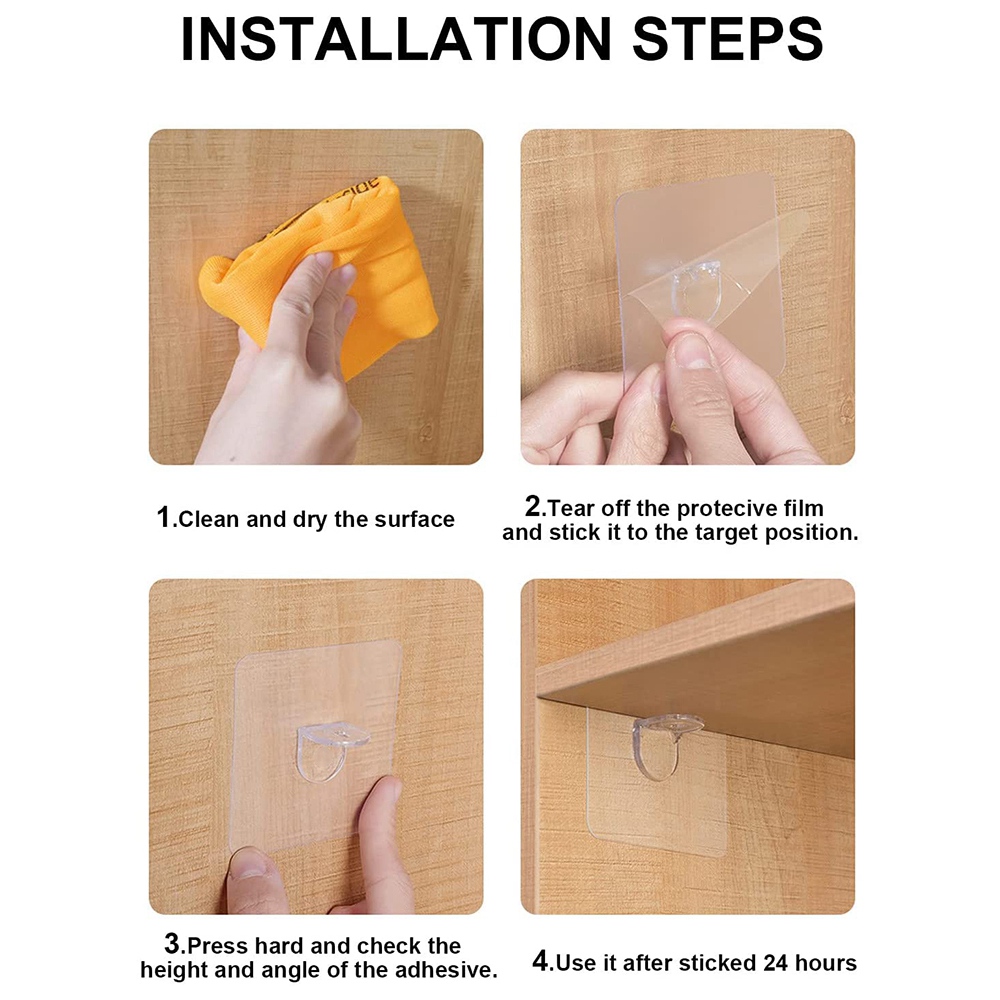 INSTALLATION STEPS

1.Clean and dry the surface

2.Tear off the protecive film and stick it to the target position.

3.Press hard and check the height and angle of the adhesive.

4.Use it after sticked 24 hours