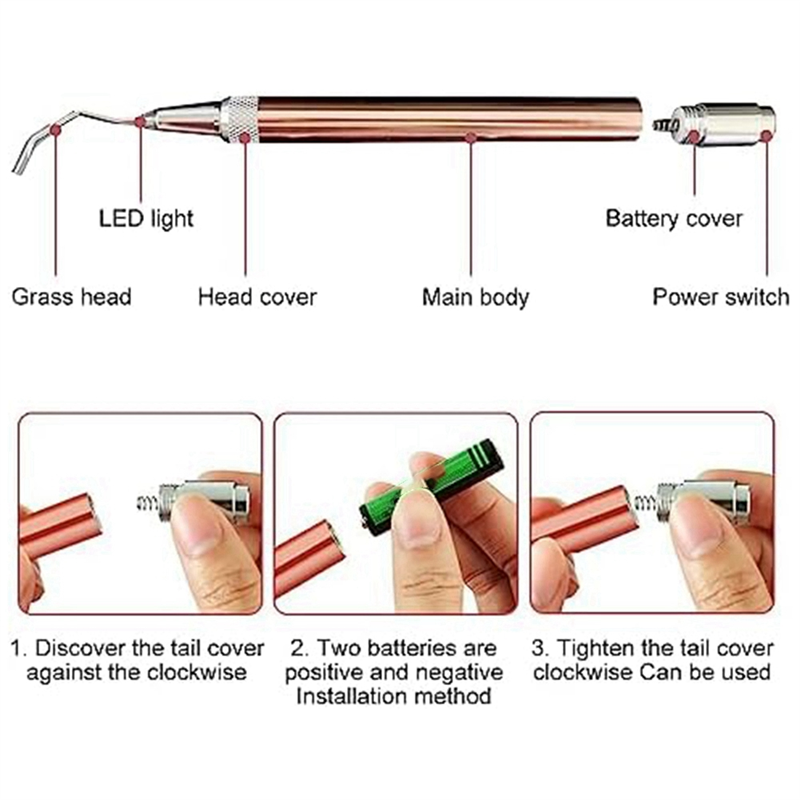 LED light

Battery cover

Grass head

Head cover

Main body

Power switch

1. Discover the tail cover against the clockwise

2. Two batteries are positive and negative Installation method

3. Tighten the tail cover clockwise Can be used