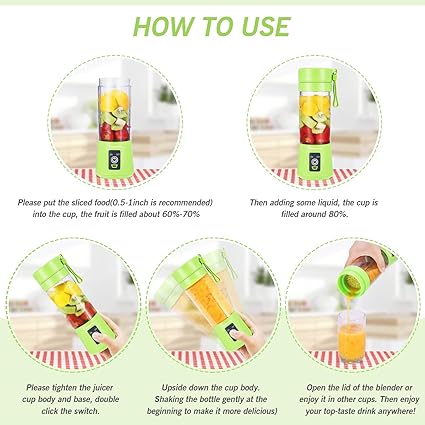 HOW TO USE

Please put the sliced food(0.5-1inch is recommended) into the cup, the fruit is filled about 60%-70%

Then adding some liquid, the cup is filled around 80%.

Please tighten the juicer cup body and base, double click the switch.

Upside down the cup body. Shaking the bottle gently at the beginning to make it more delicious)

Open the lid of the blender or enjoy it in other cups. Then enjoy your top-taste drink anywhere!