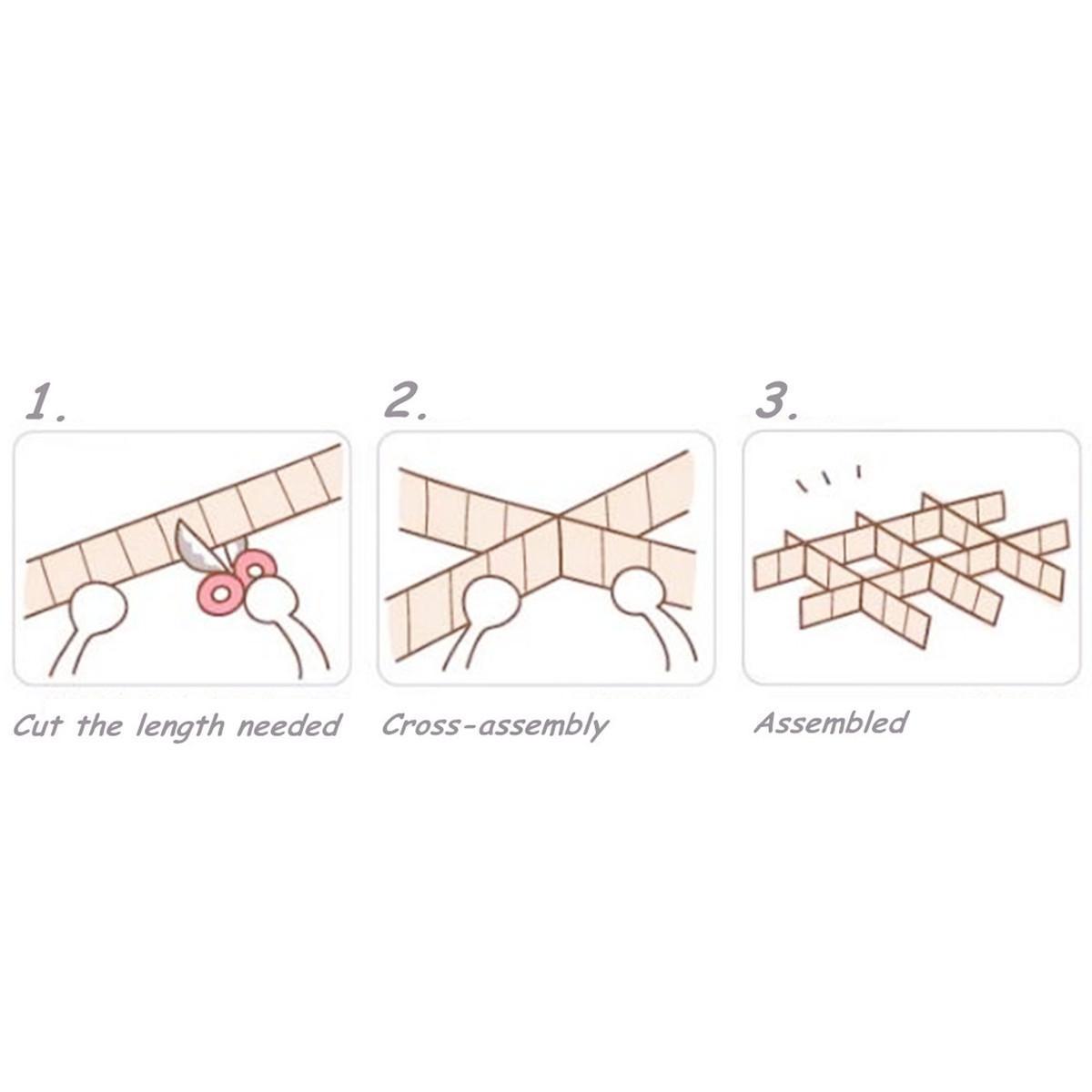 1.

Cut the length needed

2.

Cross-assembly

3.

Assembled