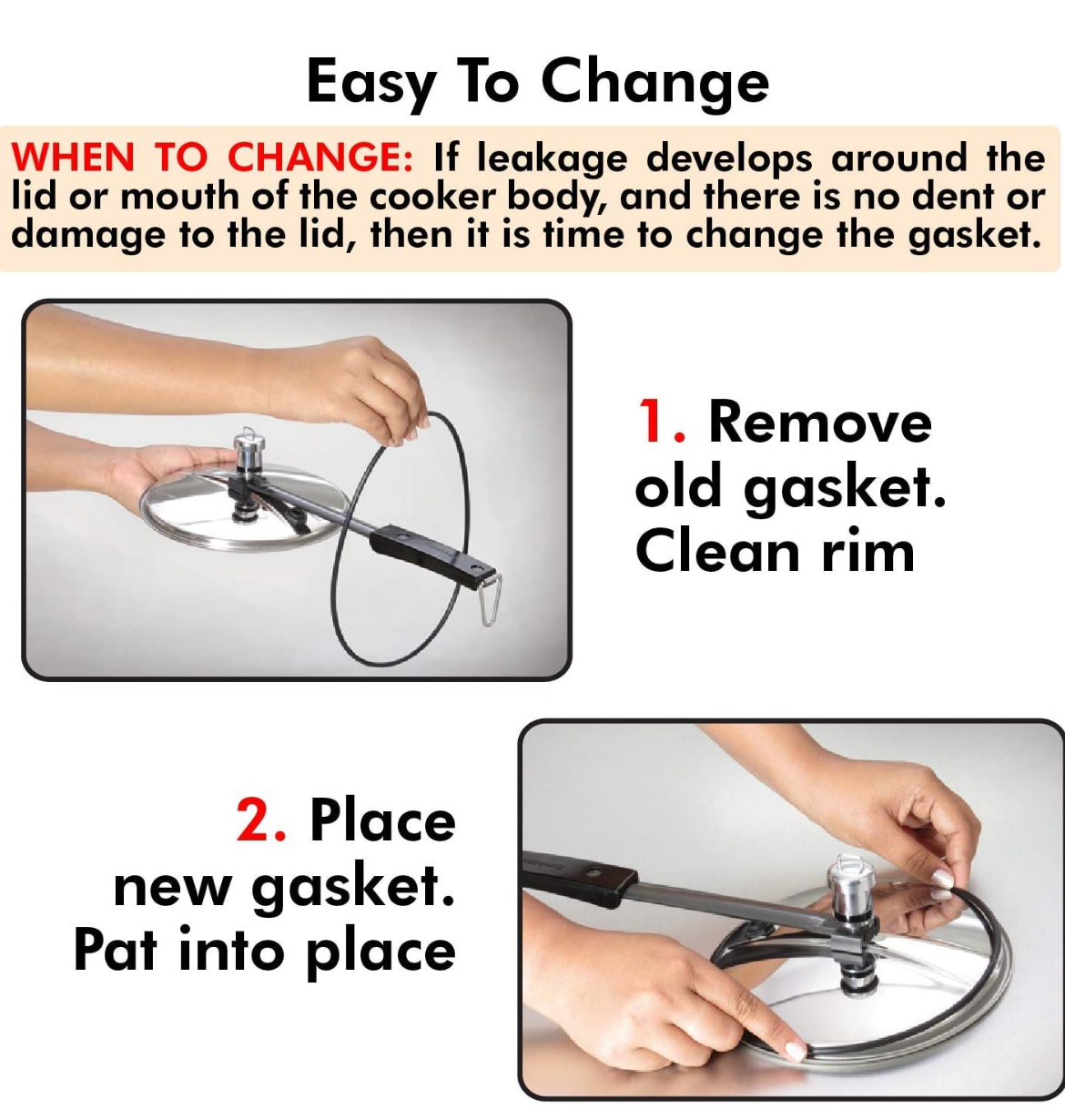 Easy To Change

WHEN TO CHANGE: If leakage develops around the lid or mouth of the cooker body, and there is no dent or damage to the lid, then it is time to change the gasket.

1. Remove old gasket. Clean rim

2. Place new gasket. Pat into place