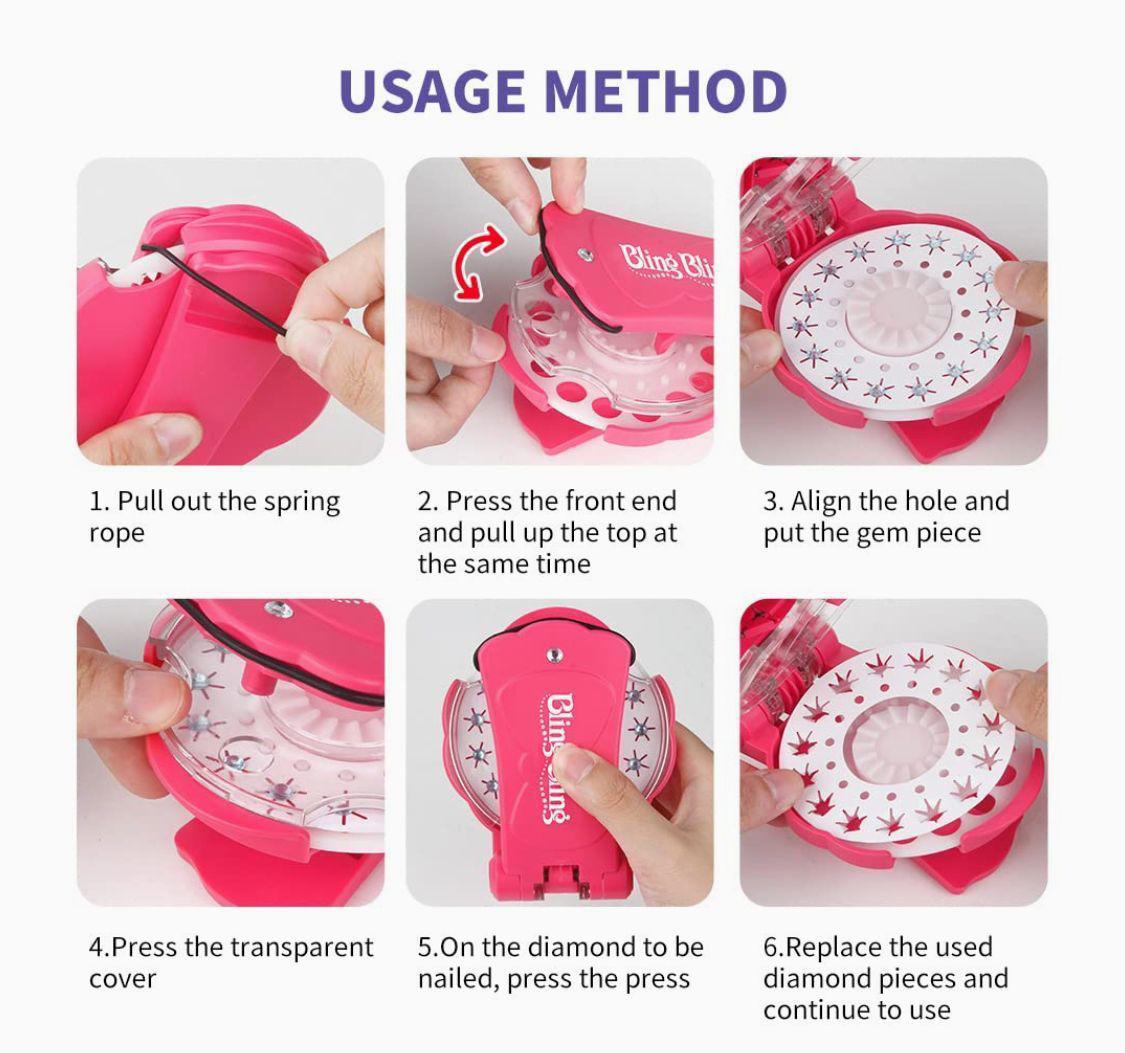 USAGE METHOD

Bling Bli

1. Pull out the spring rope

2. Press the front end and pull up the top at the same time

3. Align the hole and put the gem piece

Bling Bling

4.Press the transparent cover

5.On the diamond to be nailed, press the press

6.Replace the used diamond pieces and continue to use