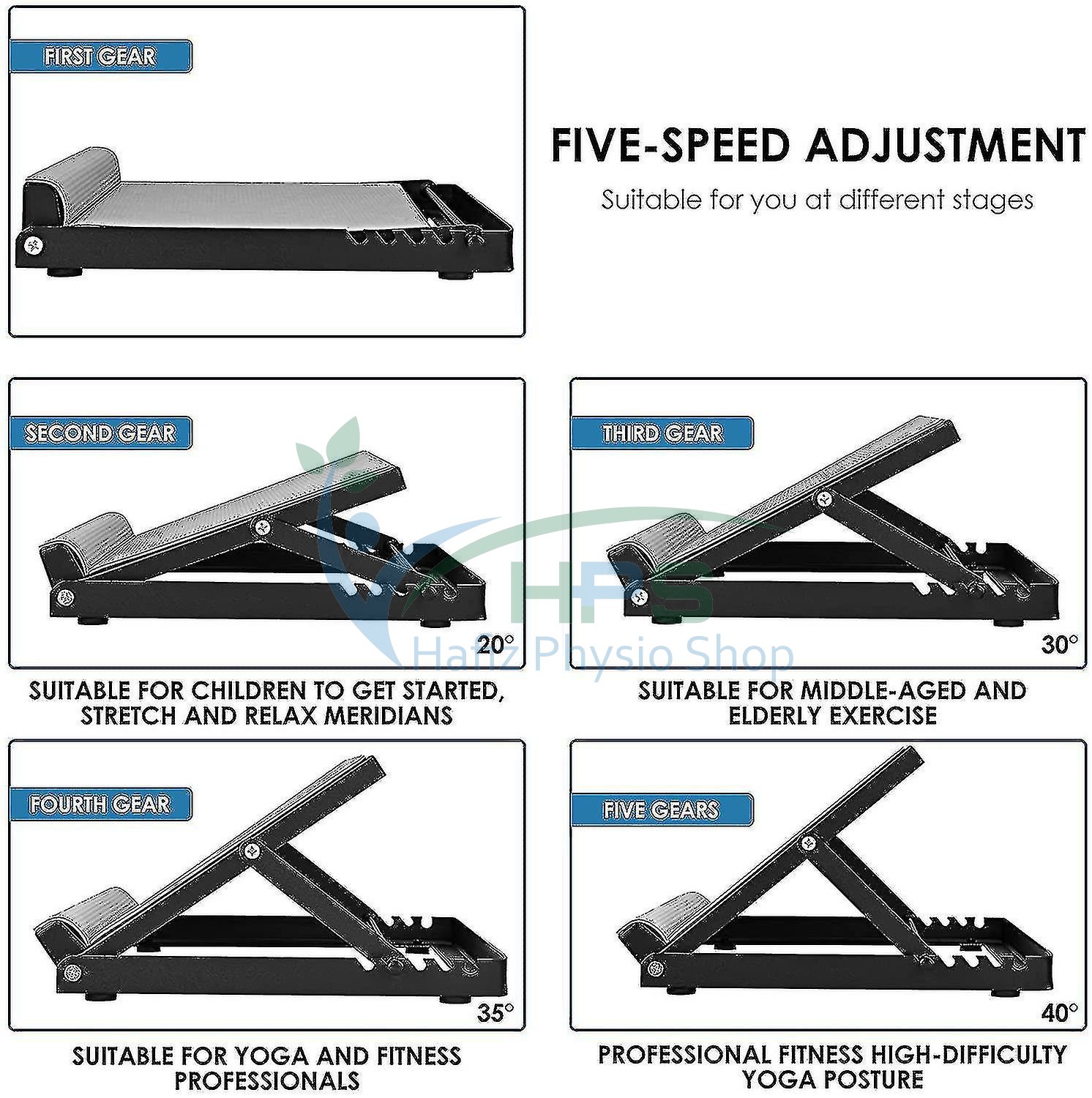 FIRST GEAR

FIVE-SPEED ADJUSTMENT

Suitable for you at different stages

SECOND GEAR

20°

SUITABLE FOR CHILDREN TO GET STARTED, STRETCH AND RELAX MERIDIANS

THIRD GEAR

30°

SUITABLE FOR MIDDLE-AGED AND ELDERLY EXERCISE

HPS
Hafiz Physio Shop

FOURTH GEAR

35°

SUITABLE FOR YOGA AND FITNESS PROFESSIONALS

FIVE GEARS

40°

PROFESSIONAL FITNESS HIGH-DIFFICULTY YOGA POSTURE