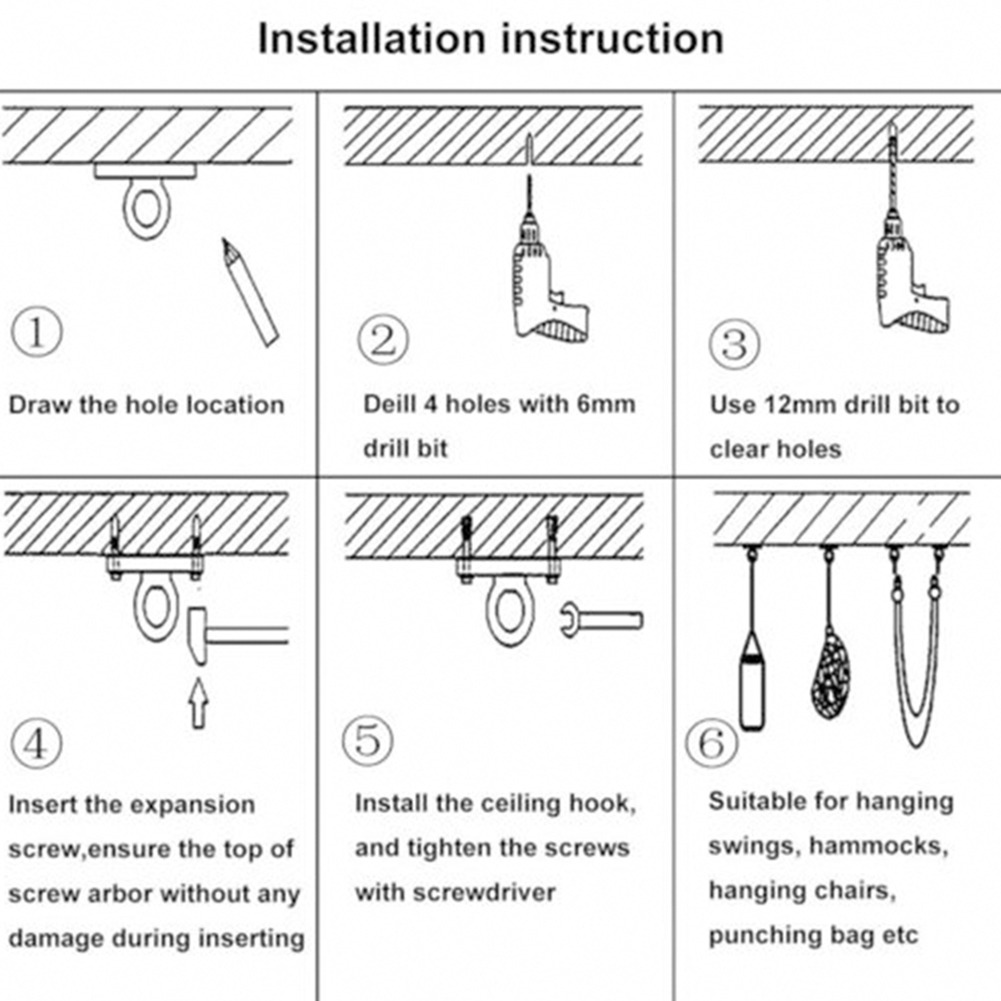 Installation instruction

①

Draw the hole location

②

Deill 4 holes with 6mm drill bit

③

Use 12mm drill bit to clear holes

④

Insert the expansion screw,ensure the top of screw arbor without any damage during inserting

⑤

Install the ceiling hook, and tighten the screws with screwdriver

⑥

Suitable for hanging swings, hammocks, hanging chairs, punching bag etc