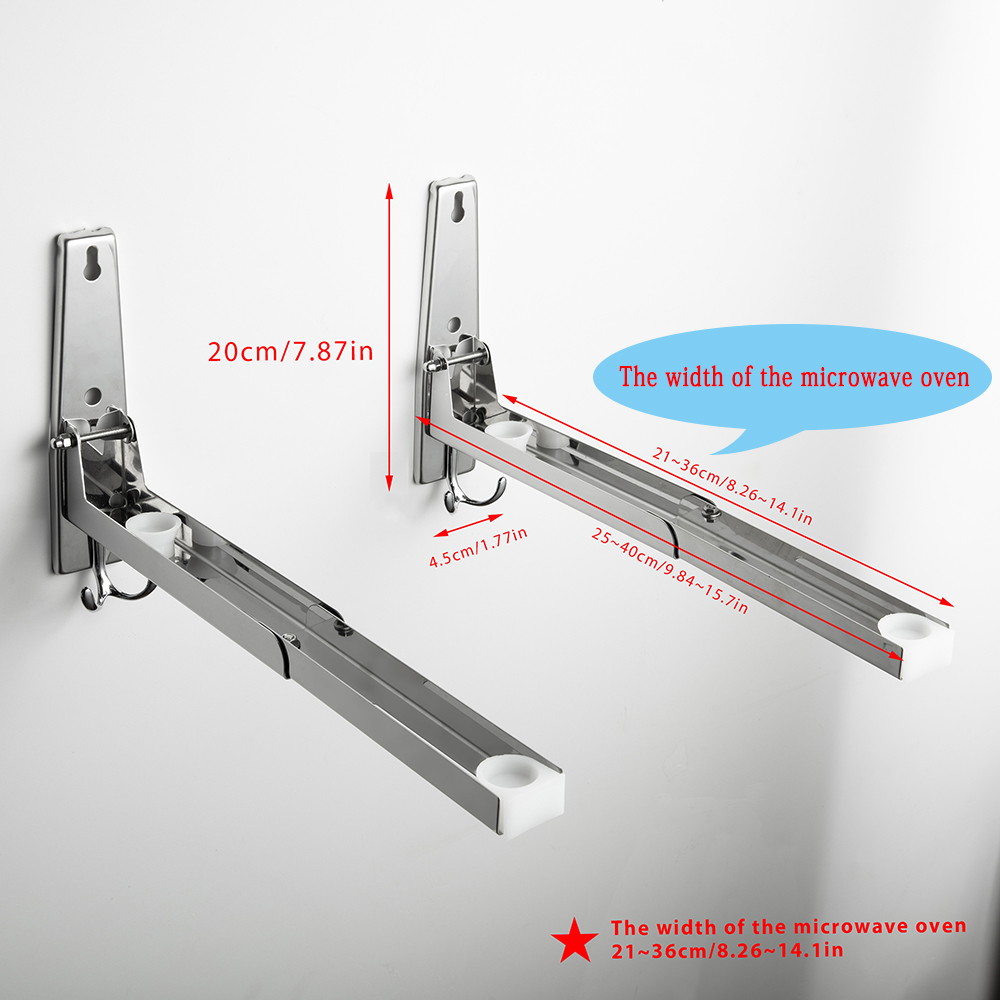 20cm/7.87in

The width of the microwave oven

21~36cm/8.26~14.1in

4.5cm/1.77in

25~40cm/9.84~15.7in

The width of the microwave oven
21~36cm/8.26~14.1in