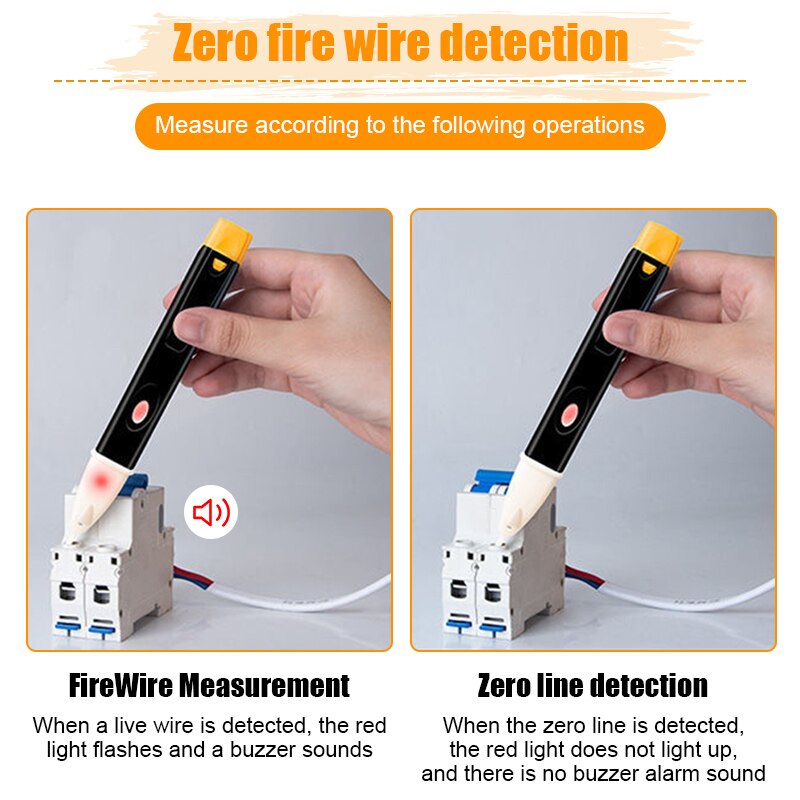 Zero fire wire detection

Measure according to the following operations

FireWire Measurement

When a live wire is detected, the red light flashes and a buzzer sounds

Zero line detection

When the zero line is detected, the red light does not light up, and there is no buzzer alarm sound